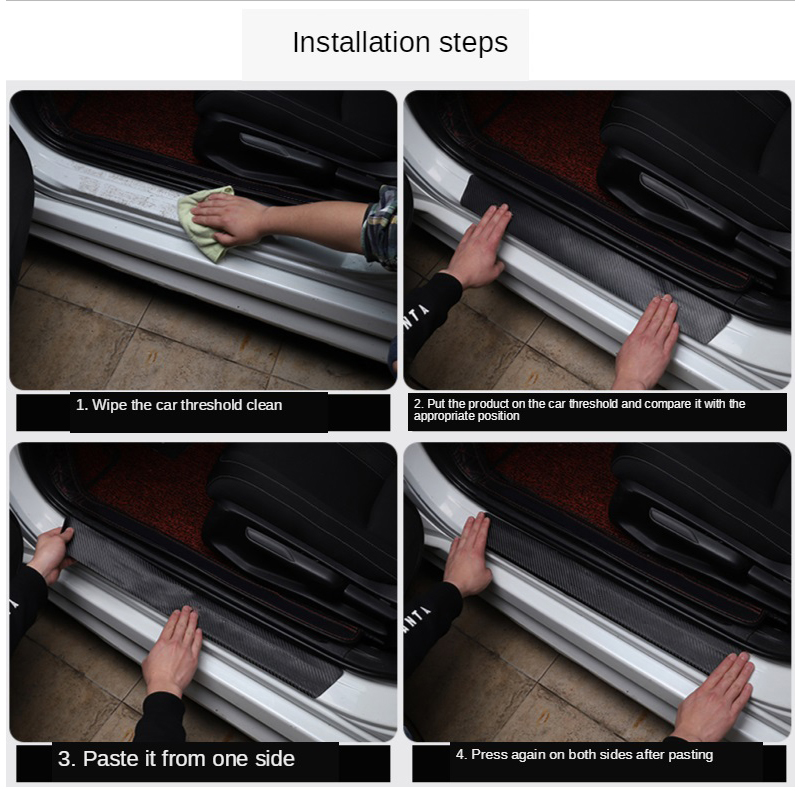 Installation steps

1. Wipe the car threshold clean

2. Put the product on the car threshold and compare it with the appropriate position

3. Paste it from one side

4. Press again on both sides after pasting