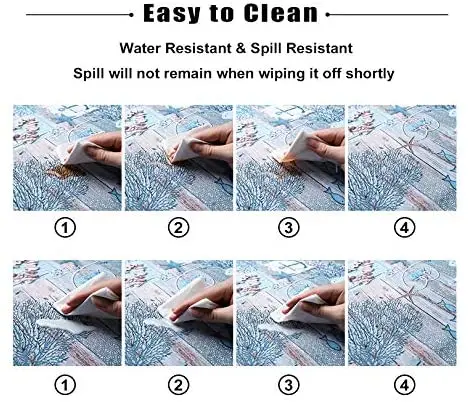 Easy to Clean

Water Resistant & Spill Resistant

Spill will not remain when wiping it off shortly

① ② ③ ④

① ② ③ ④