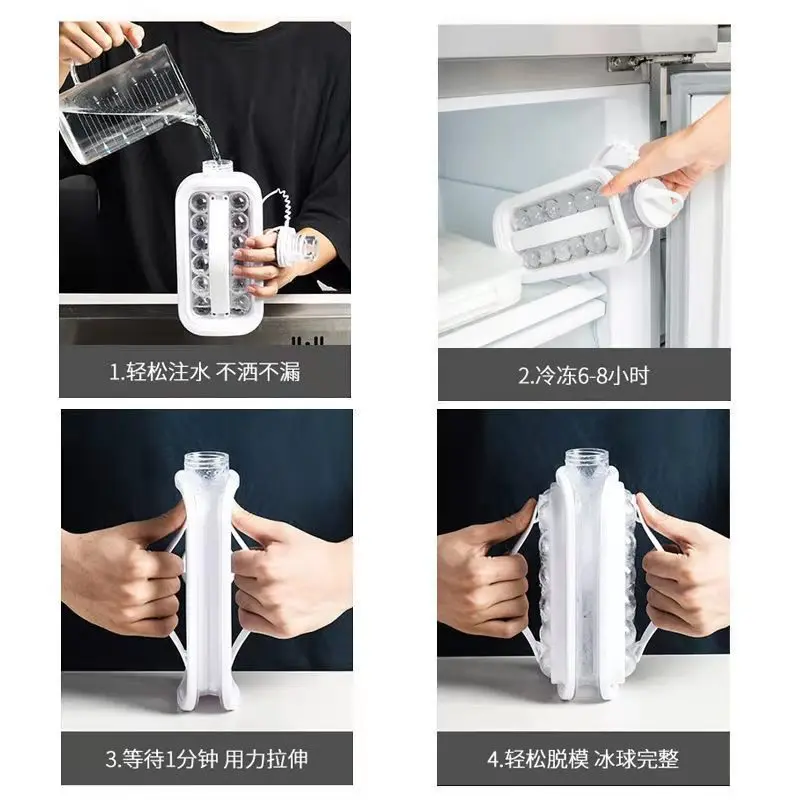 1.轻松注水 不洒不漏

2.冷冻6-8小时

3.等待1分钟 用力拉伸

4.轻松脱模 冰球完整