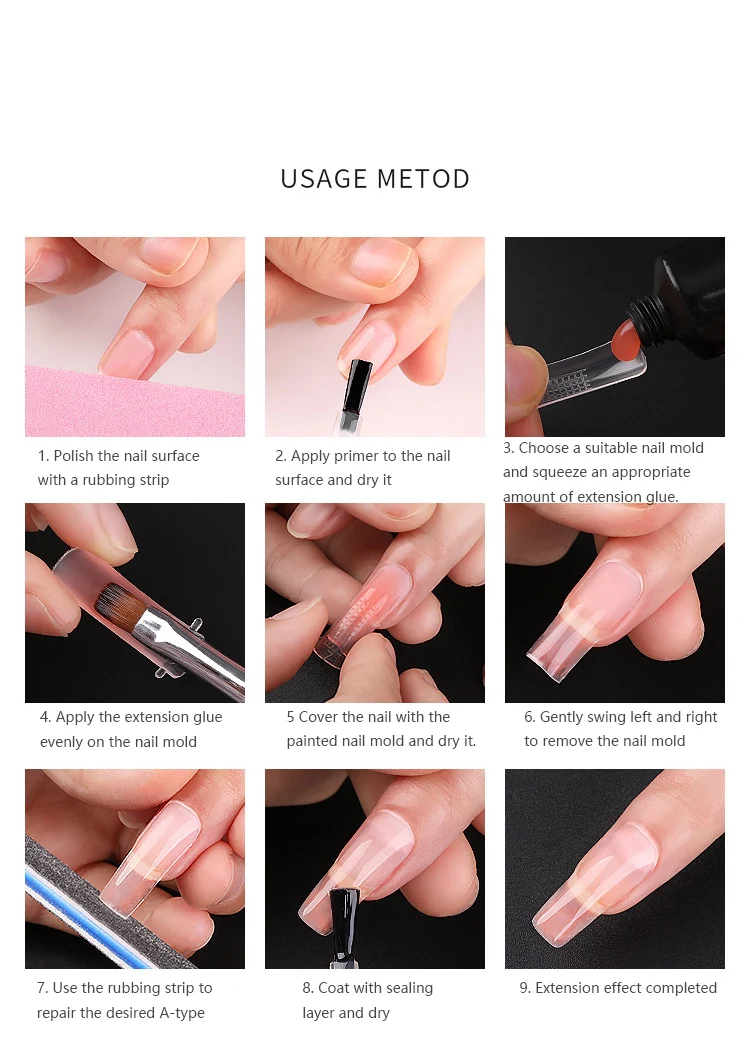 USAGE METOD

1. Polish the nail surface with a rubbing strip

2. Apply primer to the nail surface and dry it

3. Choose a suitable nail mold and squeeze an appropriate amount of extension glue.

4. Apply the extension glue evenly on the nail mold

5 Cover the nail with the painted nail mold and dry it.

6. Gently swing left and right to remove the nail mold

7. Use the rubbing strip to repair the desired A-type

8. Coat with sealing layer and dry

9. Extension effect completed