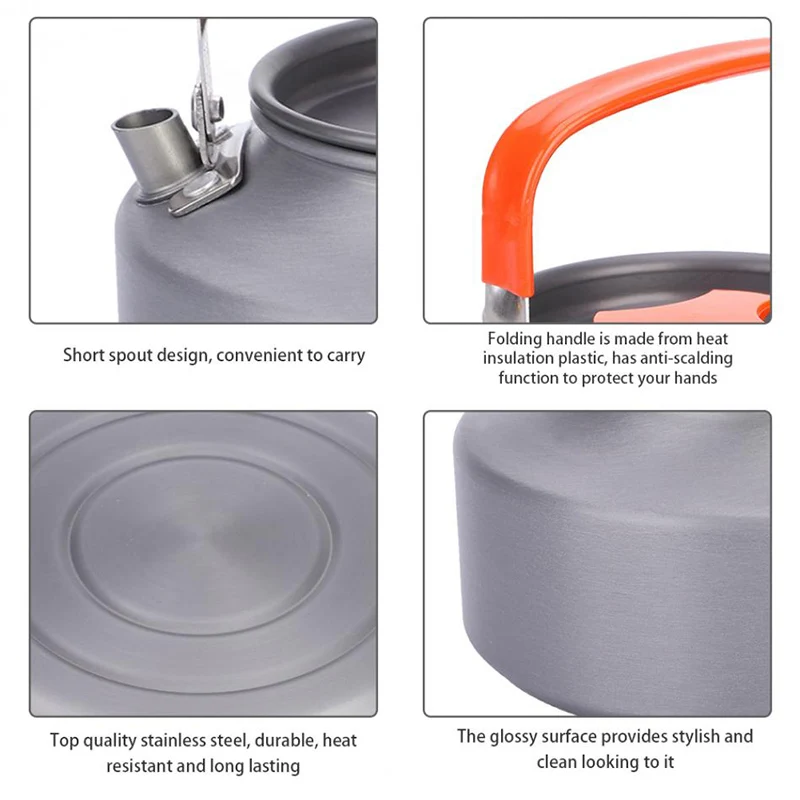 Short spout design, convenient to carry

Folding handle is made from heat insulation plastic, has anti-scalding function to protect your hands

Top quality stainless steel, durable, heat resistant and long lasting

The glossy surface provides stylish and clean looking to it