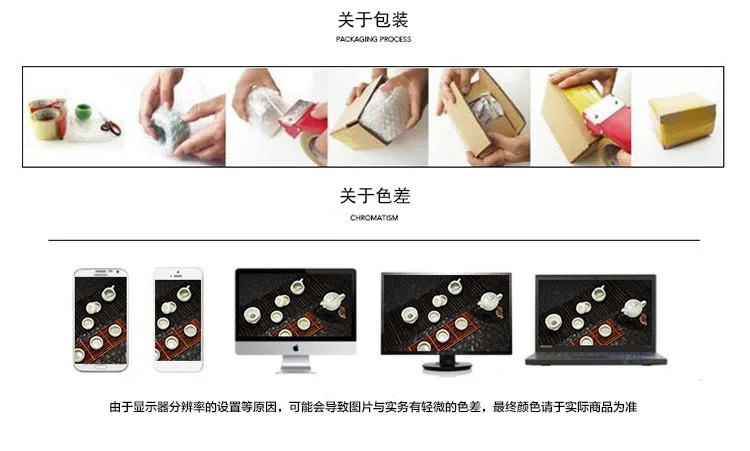 关于包装
PACKAGING PROCESS

关于色差
CHROMATISM

由于显示器分辨率的设置等原因，可能会导致图片与实务有轻微的色差，最终颜色请于实际商品为准