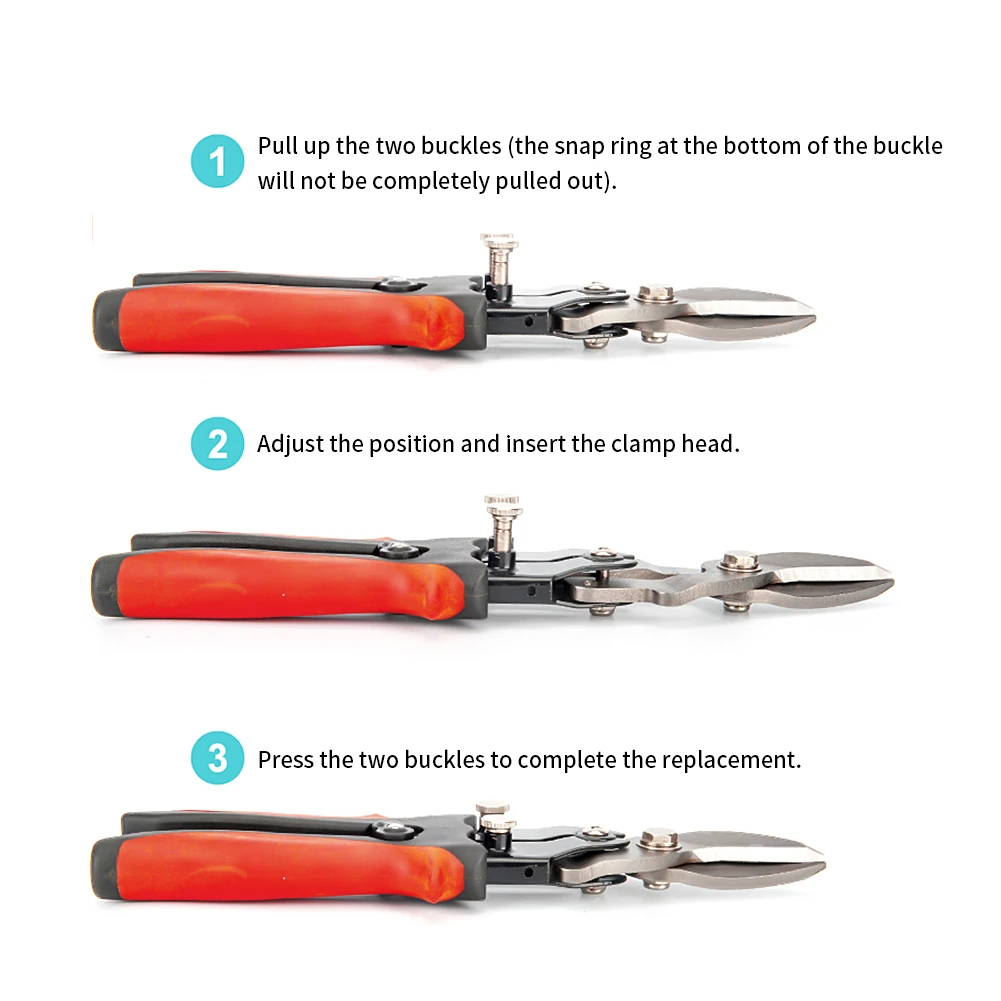 1 Pull up the two buckles (the snap ring at the bottom of the buckle will not be completely pulled out).

2 Adjust the position and insert the clamp head.

3 Press the two buckles to complete the replacement.