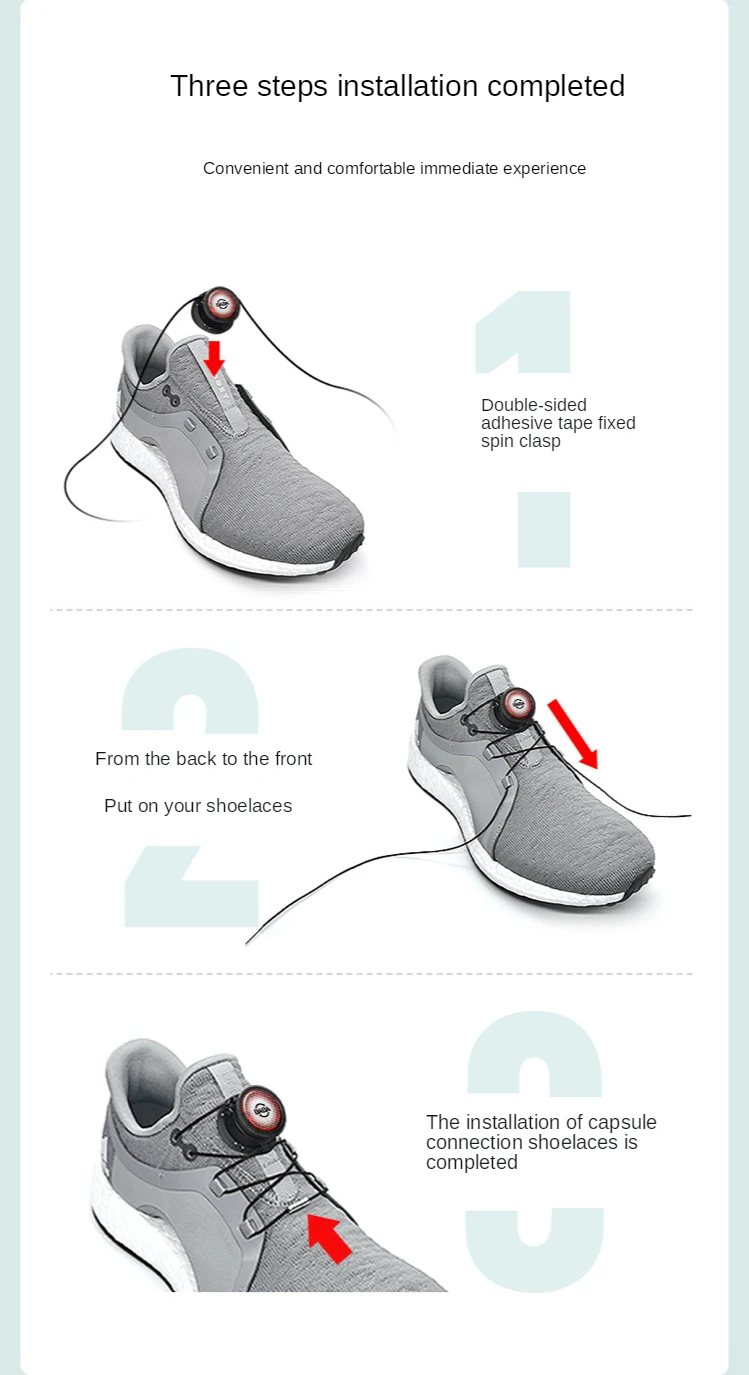 Three steps installation completed

Convenient and comfortable immediate experience

1

Double-sided adhesive tape fixed spin clasp

2

From the back to the front

Put on your shoelaces

3

The installation of capsule connection shoelaces is completed