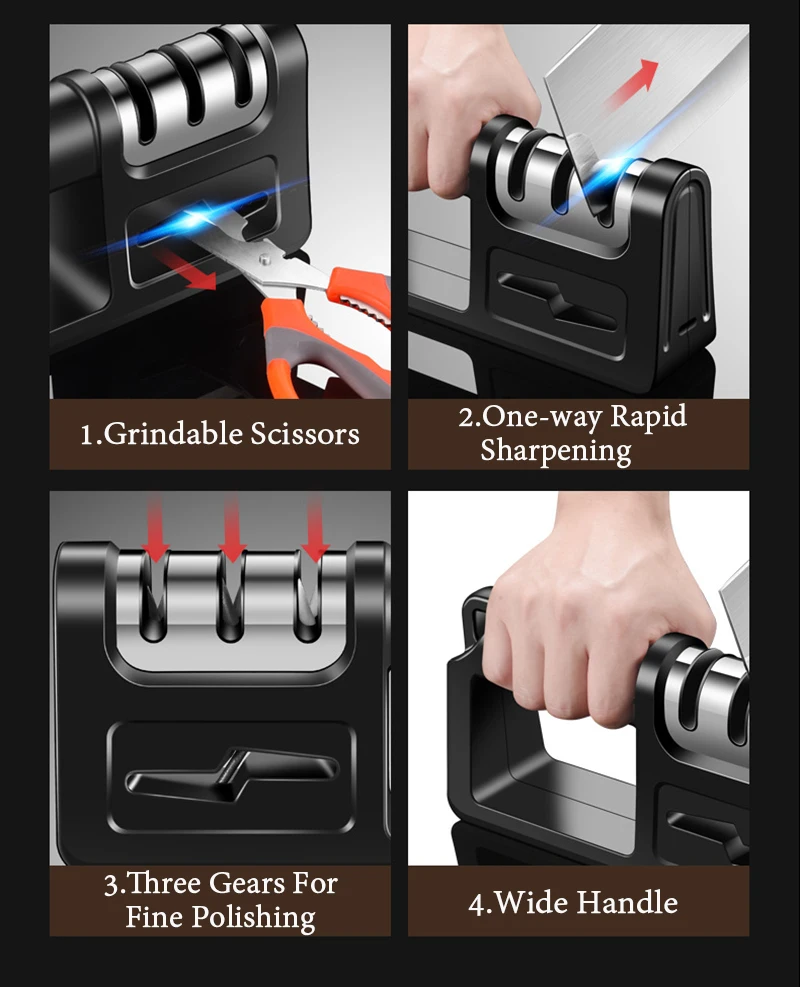 1.Grindable Scissors

2.One-way Rapid Sharpening

3.Three Gears For Fine Polishing

4.Wide Handle