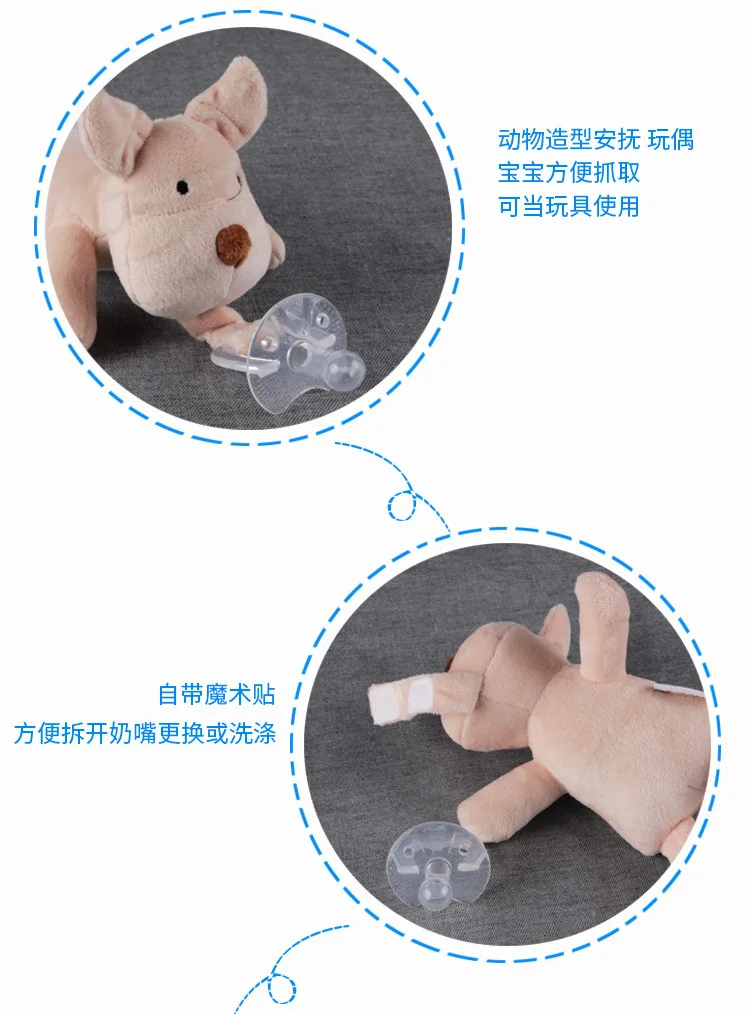 动物造型安抚 玩偶
宝宝方便抓取
可当玩具使用

自带魔术贴
方便拆开奶嘴更换或洗涤