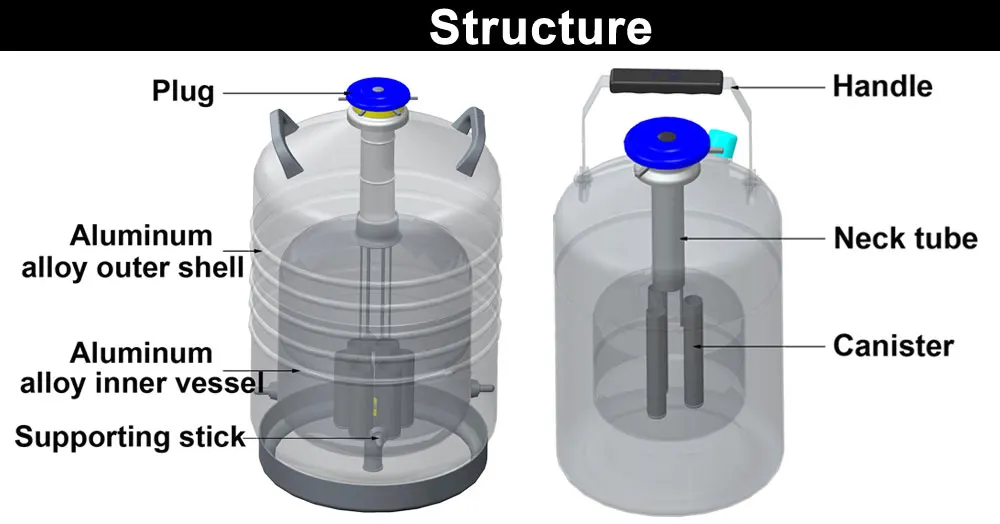 Structure

Plug

Aluminum alloy outer shell

Aluminum alloy inner vessel

Supporting stick

Handle

Neck tube

Canister