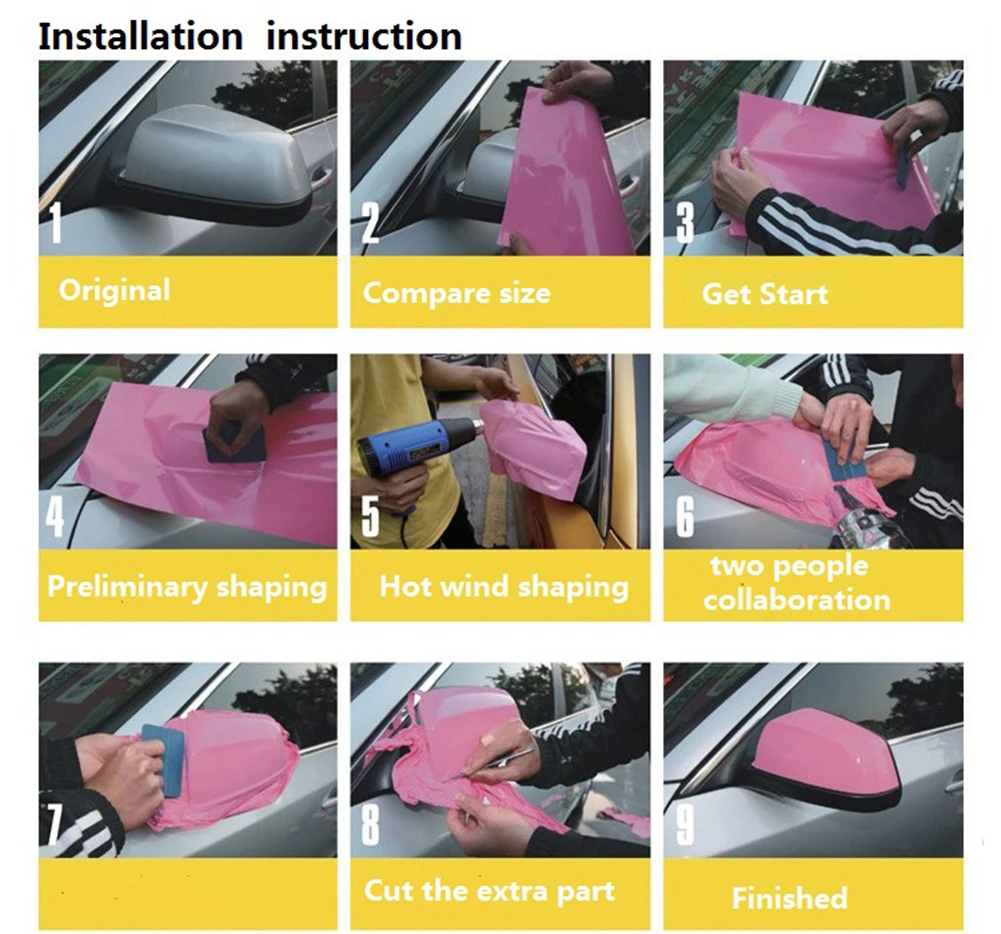 Installation instruction

1
Original

2
Compare size

3
Get Start

4
Preliminary shaping

5
Hot wind shaping

6
two people collaboration

7

8
Cut the extra part

9
Finished