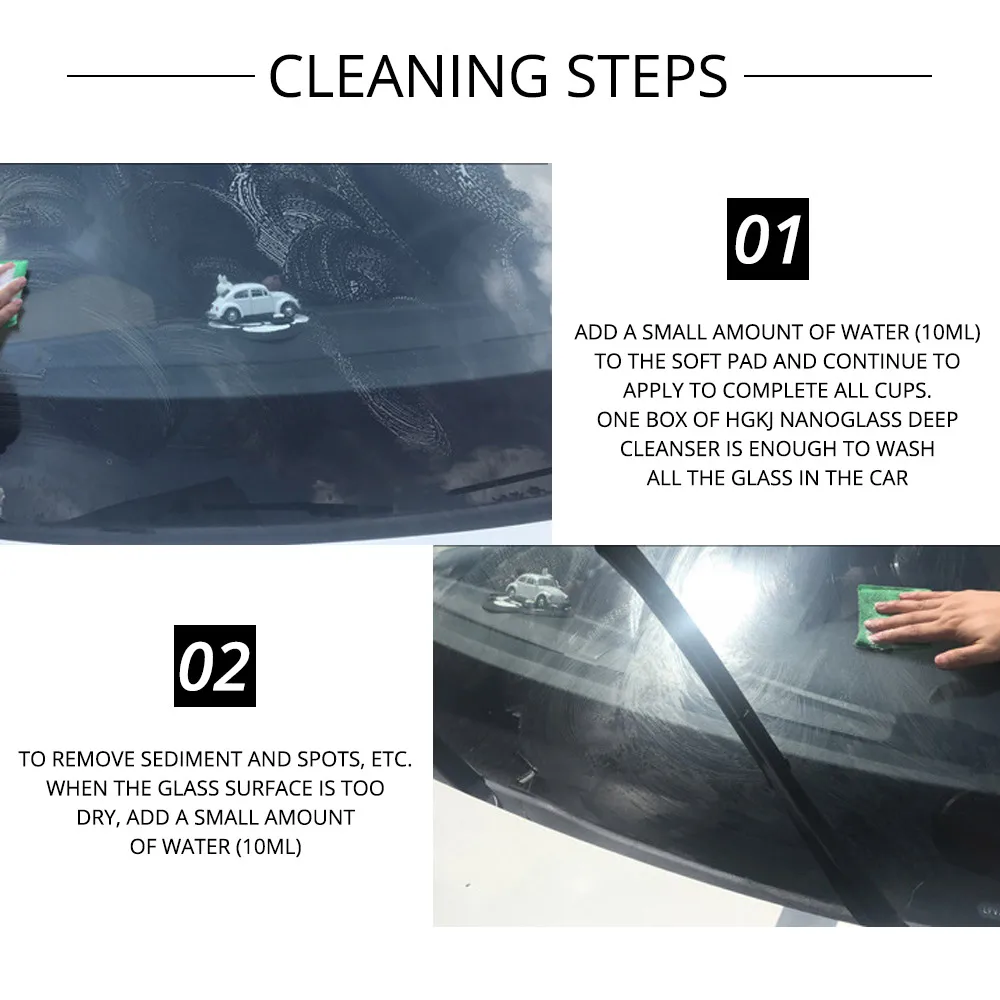 CLEANING STEPS

01

ADD A SMALL AMOUNT OF WATER (10ML) TO THE SOFT PAD AND CONTINUE TO APPLY TO COMPLETE ALL CUPS. ONE BOX OF HGKJ NANOGLASS DEEP CLEANSER IS ENOUGH TO WASH ALL THE GLASS IN THE CAR

02

TO REMOVE SEDIMENT AND SPOTS, ETC. WHEN THE GLASS SURFACE IS TOO DRY, ADD A SMALL AMOUNT OF WATER (10ML)