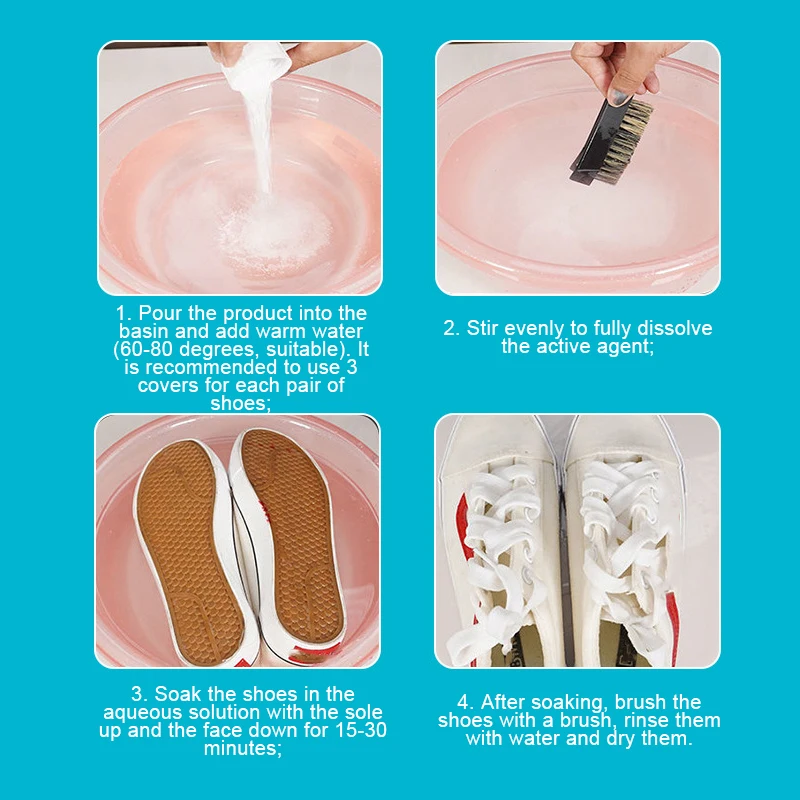 1. Pour the product into the basin and add warm water (60-80 degrees, suitable). It is recommended to use 3 covers for each pair of shoes;

2. Stir evenly to fully dissolve the active agent;

3. Soak the shoes in the aqueous solution with the sole up and the face down for 15-30 minutes;

4. After soaking, brush the shoes with a brush, rinse them with water and dry them.