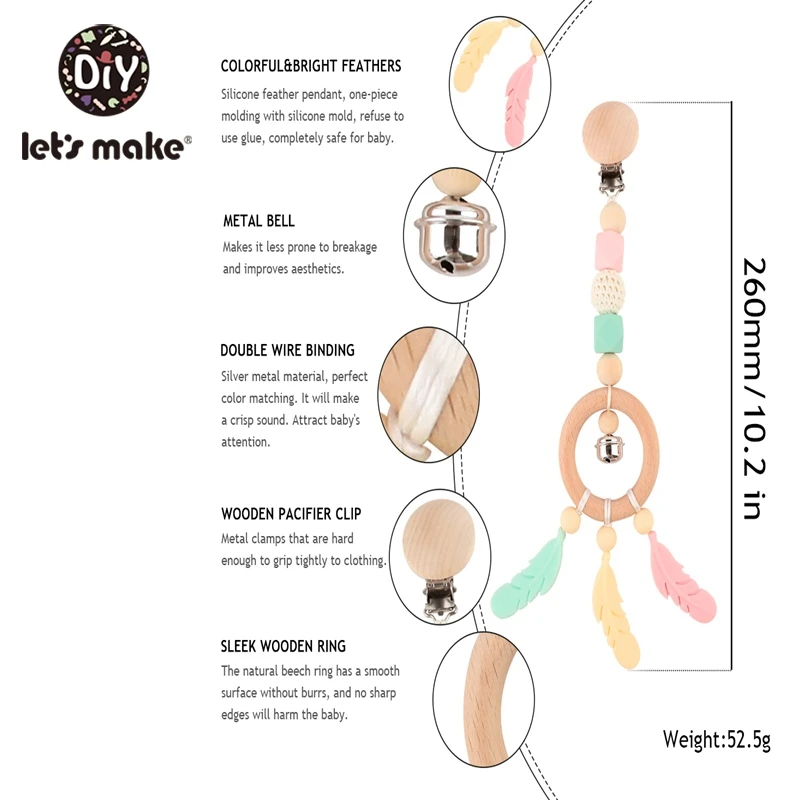 DIY
let's make®

COLORFUL&BRIGHT FEATHERS
Silicone feather pendant, one-piece molding with silicone mold, refuse to use glue, completely safe for baby.

METAL BELL
Makes it less prone to breakage and improves aesthetics.

DOUBLE WIRE BINDING
Silver metal material, perfect color matching. It will make a crisp sound. Attract baby's attention.

WOODEN PACIFIER CLIP
Metal clamps that are hard enough to grip tightly to clothing.

SLEEK WOODEN RING
The natural beech ring has a smooth surface without burrs, and no sharp edges will harm the baby.

260mm/10.2 in

Weight:52.5g