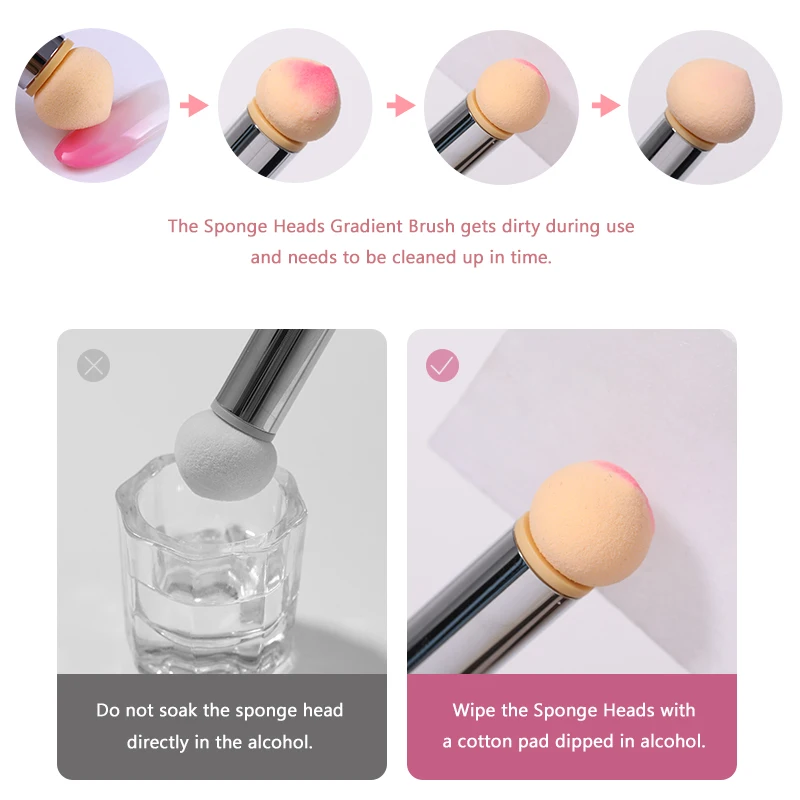 The Sponge Heads Gradient Brush gets dirty during use and needs to be cleaned up in time.

Do not soak the sponge head directly in the alcohol.

Wipe the Sponge Heads with a cotton pad dipped in alcohol.