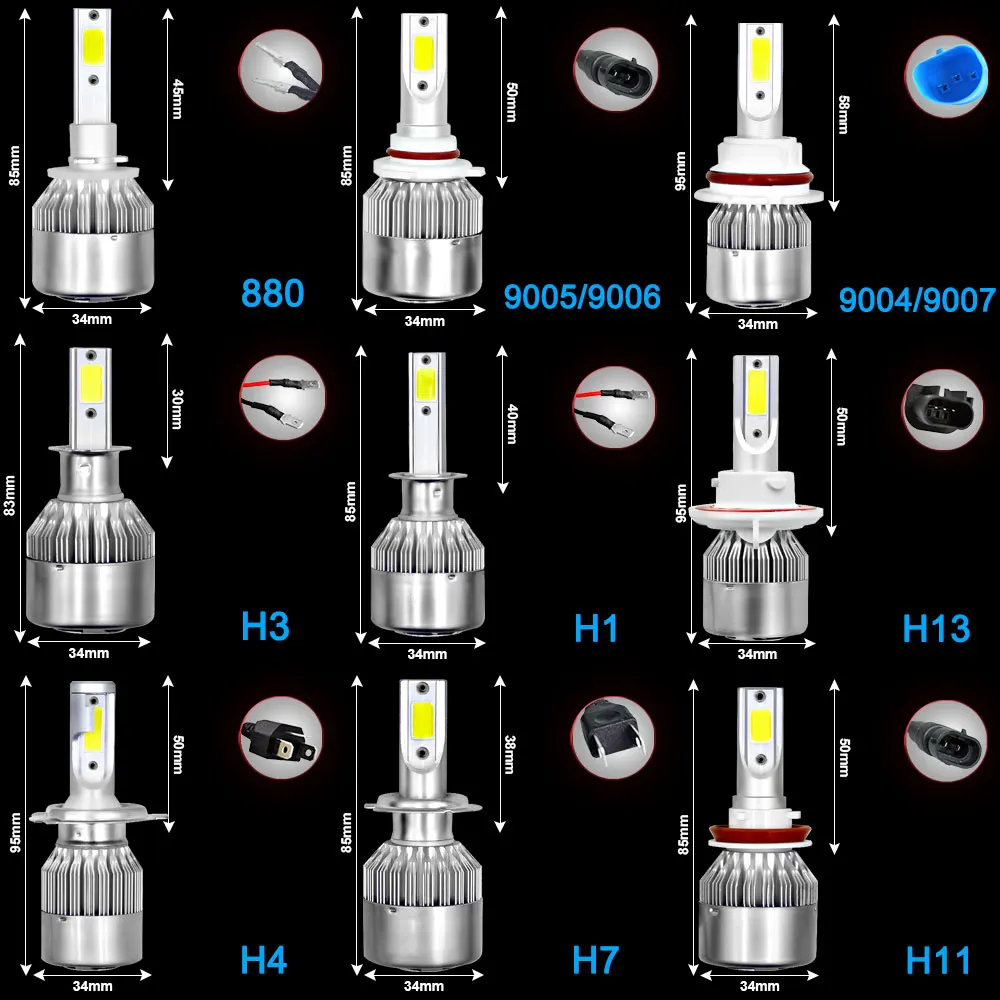 85mm
45mm
34mm
880

85mm
50mm
34mm
9005/9006

95mm
68mm
34mm
9004/9007

83mm
30mm
34mm
H3

85mm
40mm
34mm
H1

95mm
50mm
34mm
H13

95mm
50mm
34mm
H4

85mm
38mm
34mm
H7

85mm
50mm
34mm
H11