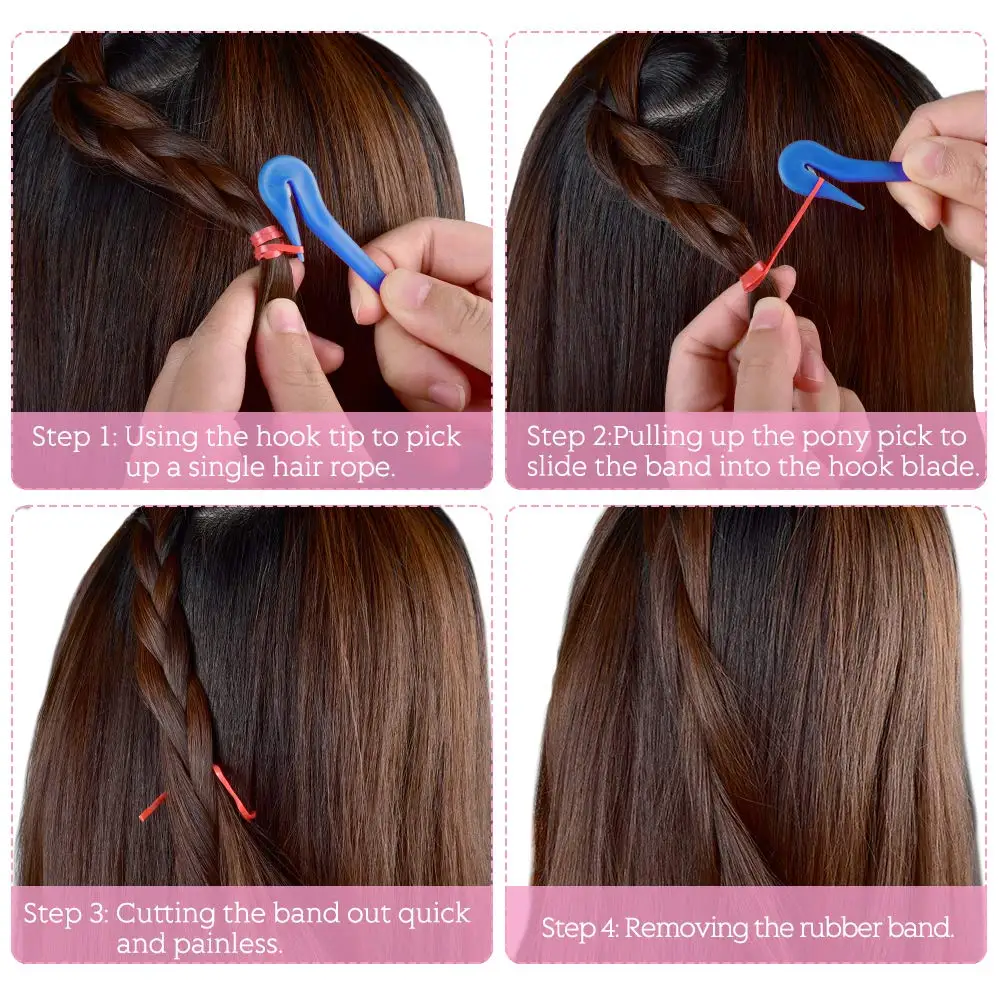 Step 1: Using the hook tip to pick up a single hair rope.

Step 2:Pulling up the pony pick to slide the band into the hook blade.

Step 3: Cutting the band out quick and painless.

Step 4: Removing the rubber band.