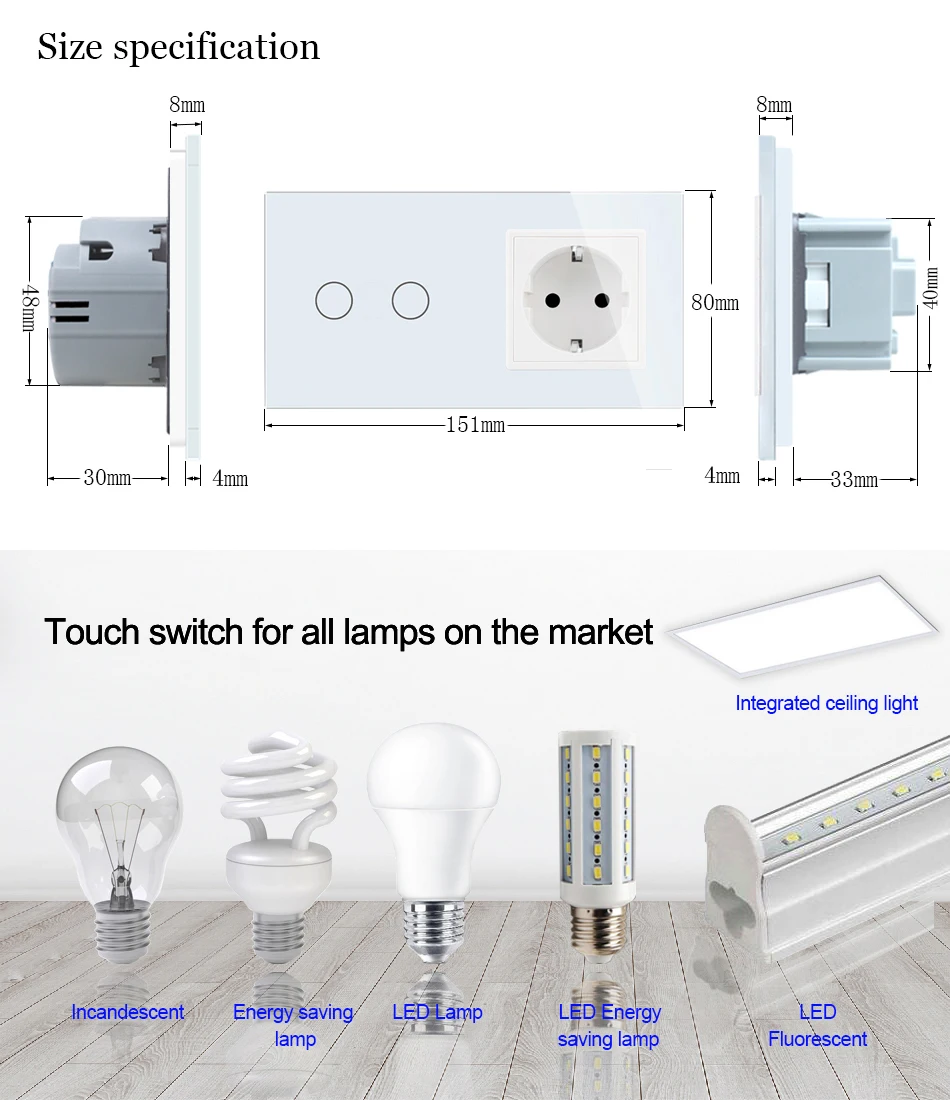 Size specification

8mm

48mm

30mm

4mm

80mm

151mm

8mm

40mm

4mm

33mm

Touch switch for all lamps on the market

Integrated ceiling light

Incandescent

Energy saving lamp

LED Lamp

LED Energy saving lamp

LED Fluorescent