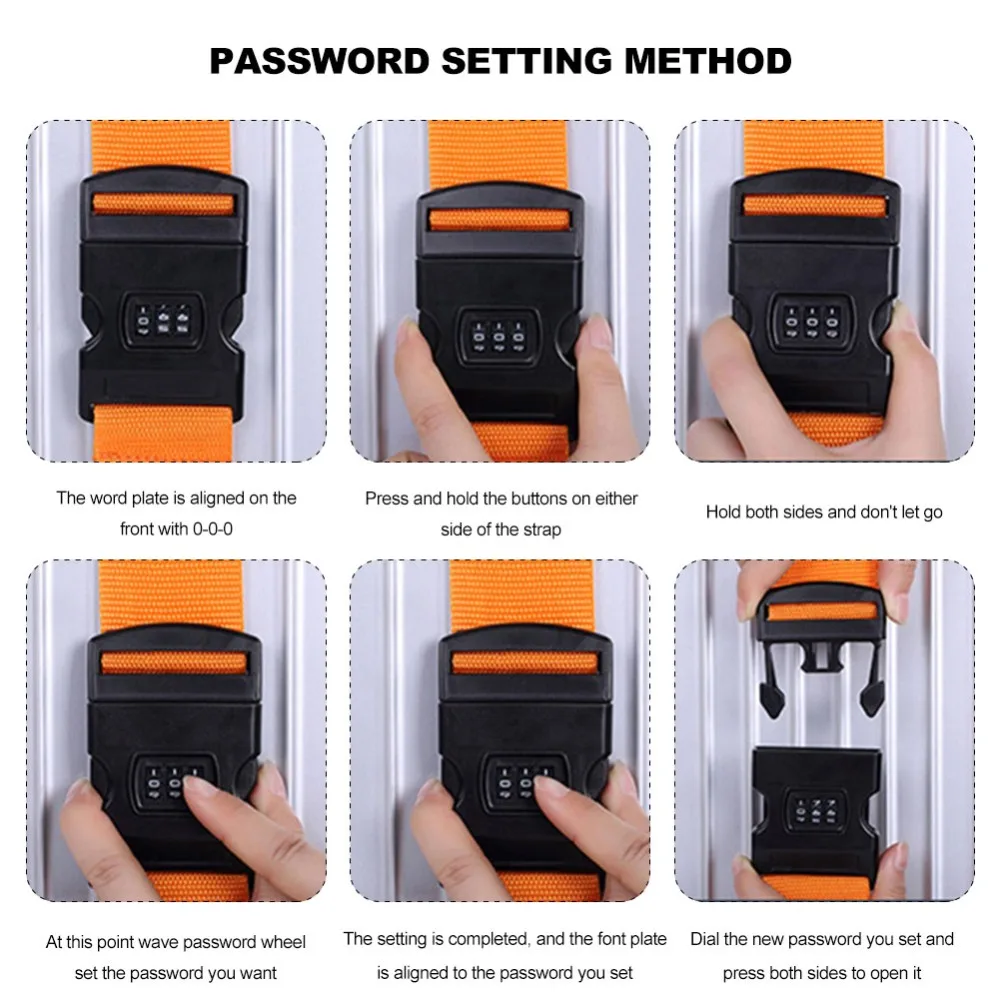 PASSWORD SETTING METHOD

The word plate is aligned on the front with 0-0-0

Press and hold the buttons on either side of the strap

Hold both sides and don't let go

At this point wave password wheel set the password you want

The setting is completed, and the font plate is aligned to the password you set

Dial the new password you set and press both sides to open it