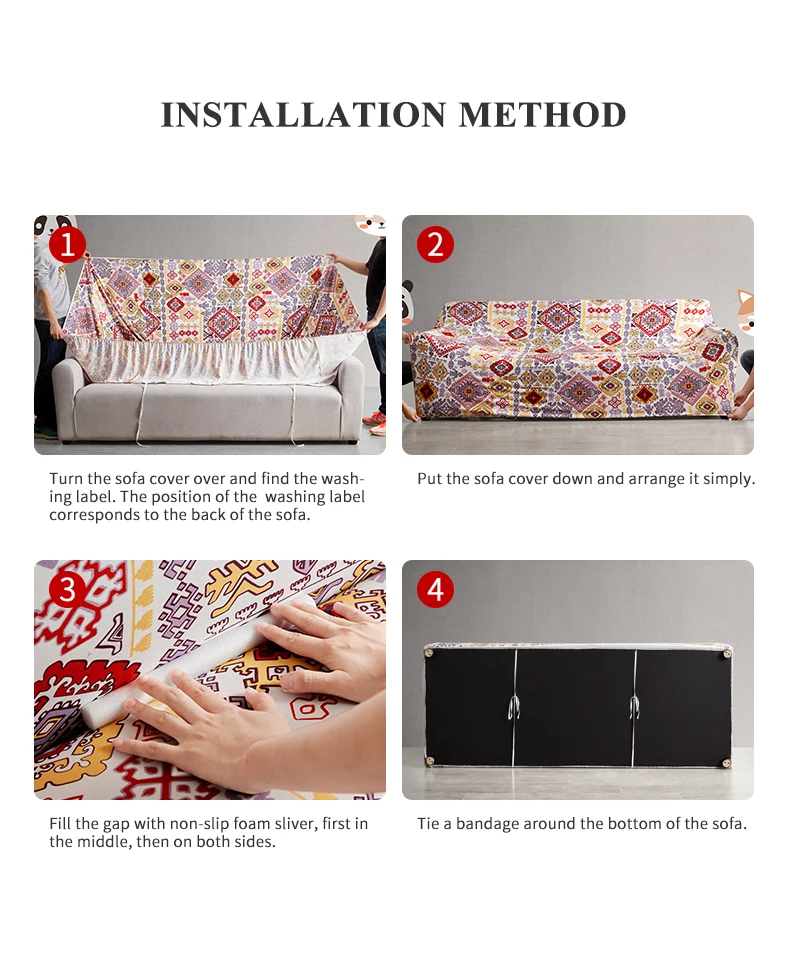 INSTALLATION METHOD

1

Turn the sofa cover over and find the washing label. The position of the washing label corresponds to the back of the sofa.

2

Put the sofa cover down and arrange it simply.

3

Fill the gap with non-slip foam sliver, first in the middle, then on both sides.

4

Tie a bandage around the bottom of the sofa.