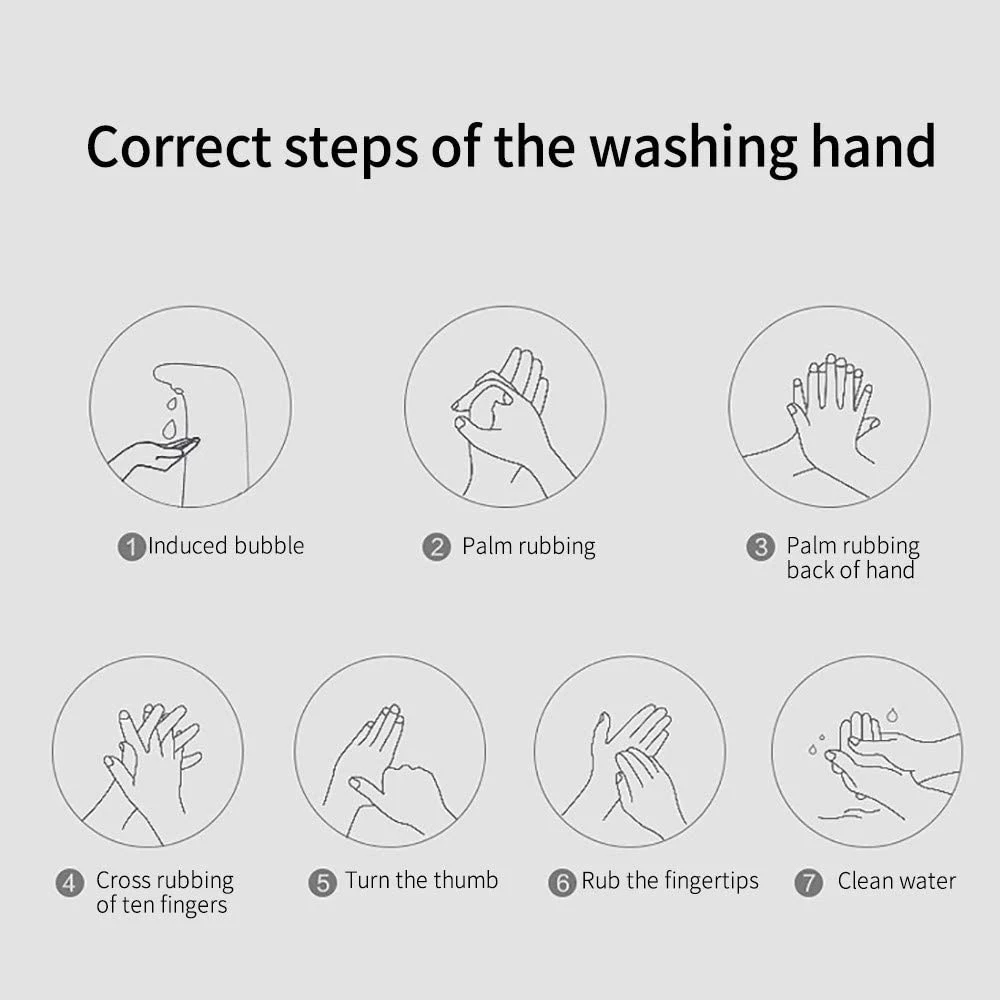 Correct steps of the washing hand

1 Induced bubble

2 Palm rubbing

3 Palm rubbing back of hand

4 Cross rubbing of ten fingers

5 Turn the thumb

6 Rub the fingertips

7 Clean water