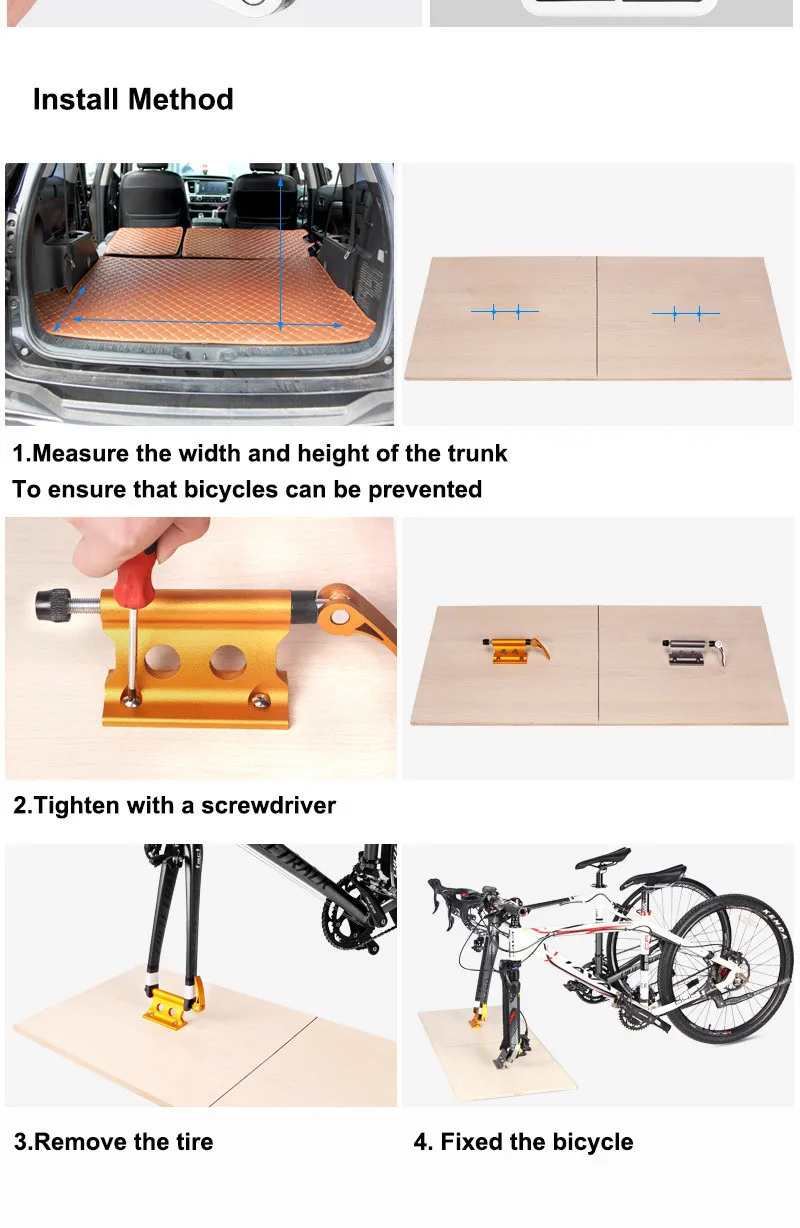 Install Method

1.Measure the width and height of the trunk
To ensure that bicycles can be prevented

2.Tighten with a screwdriver

3.Remove the tire

4. Fixed the bicycle