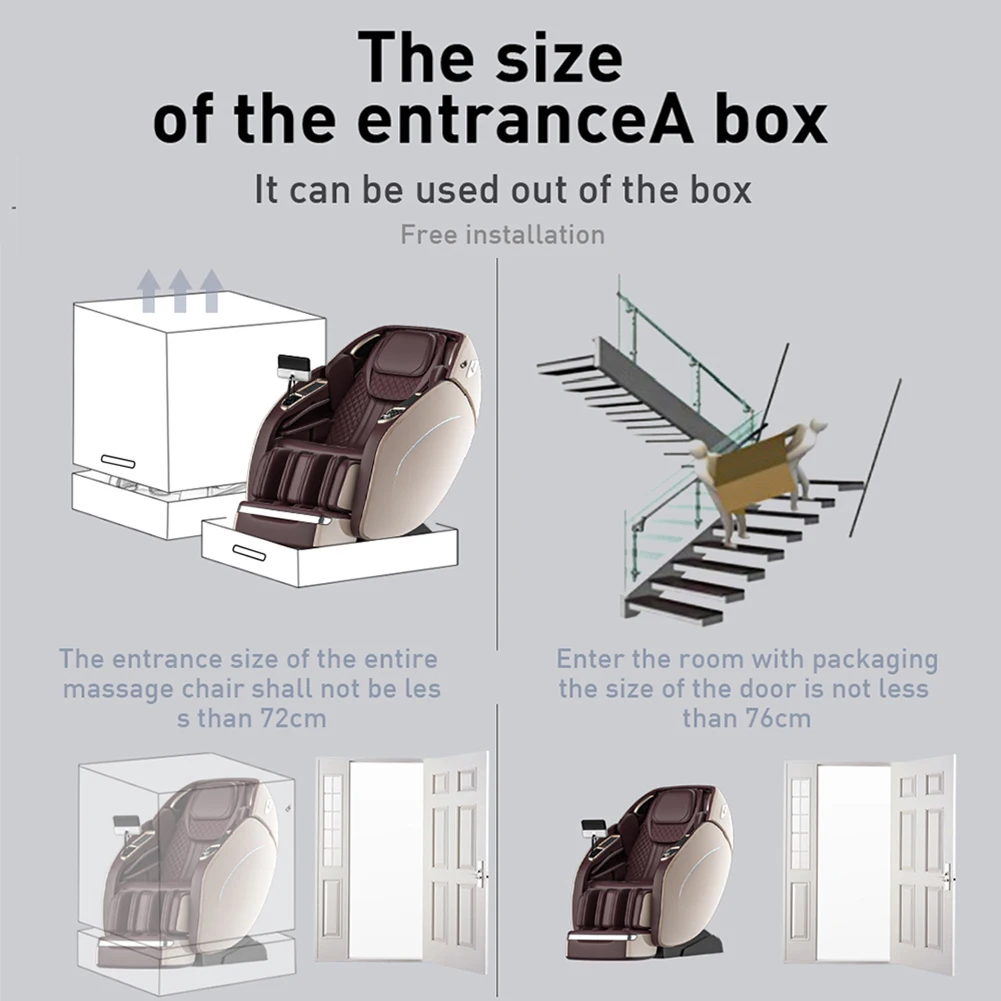 The size of the entranceA box

It can be used out of the box

Free installation

The entrance size of the entire massage chair shall not be les s than 72cm

Enter the room with packaging the size of the door is not less than 76cm