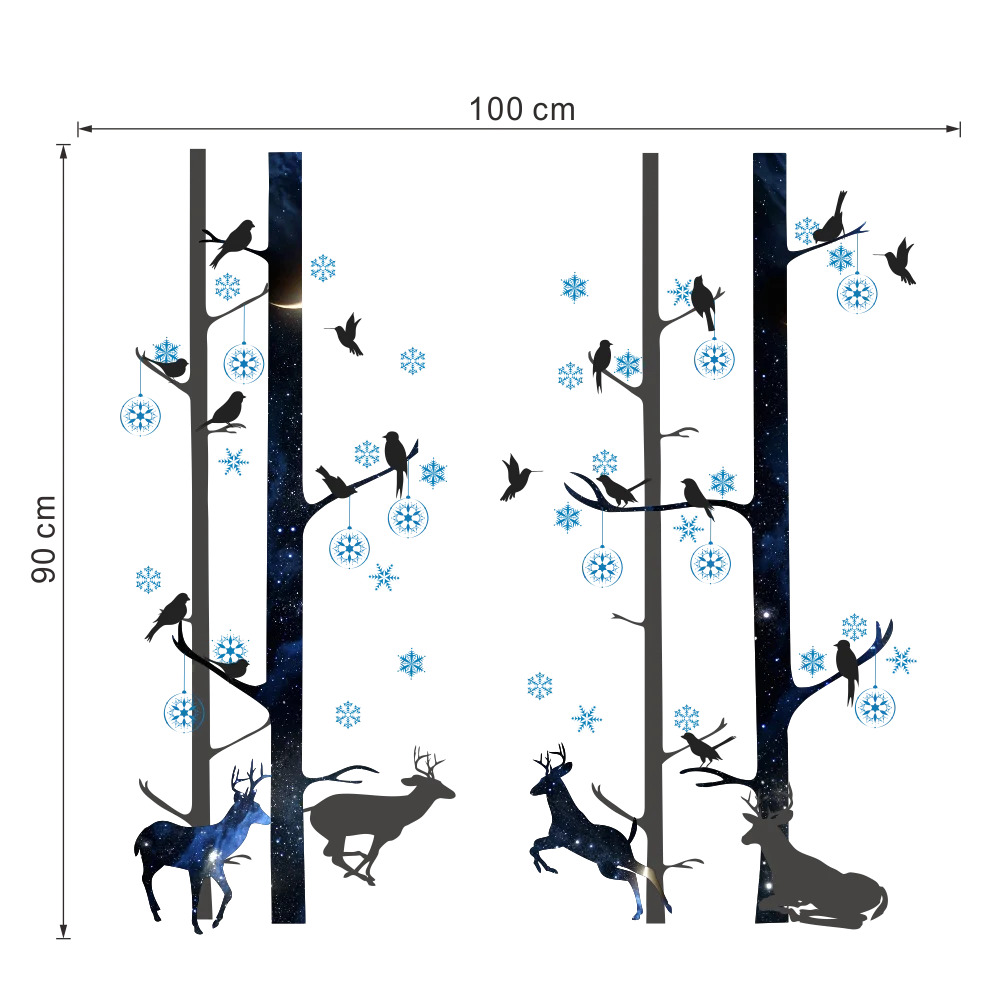 100 cm
90 cm