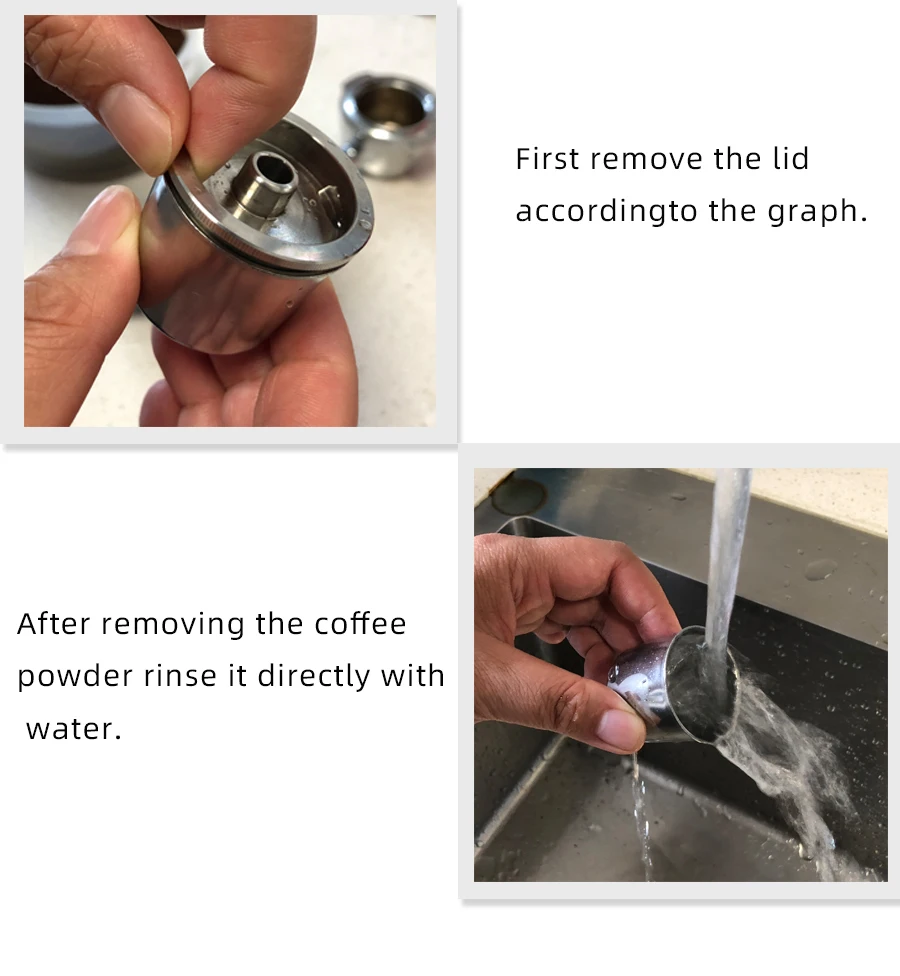 First remove the lid accordingto the graph.

After removing the coffee powder rinse it directly with water.