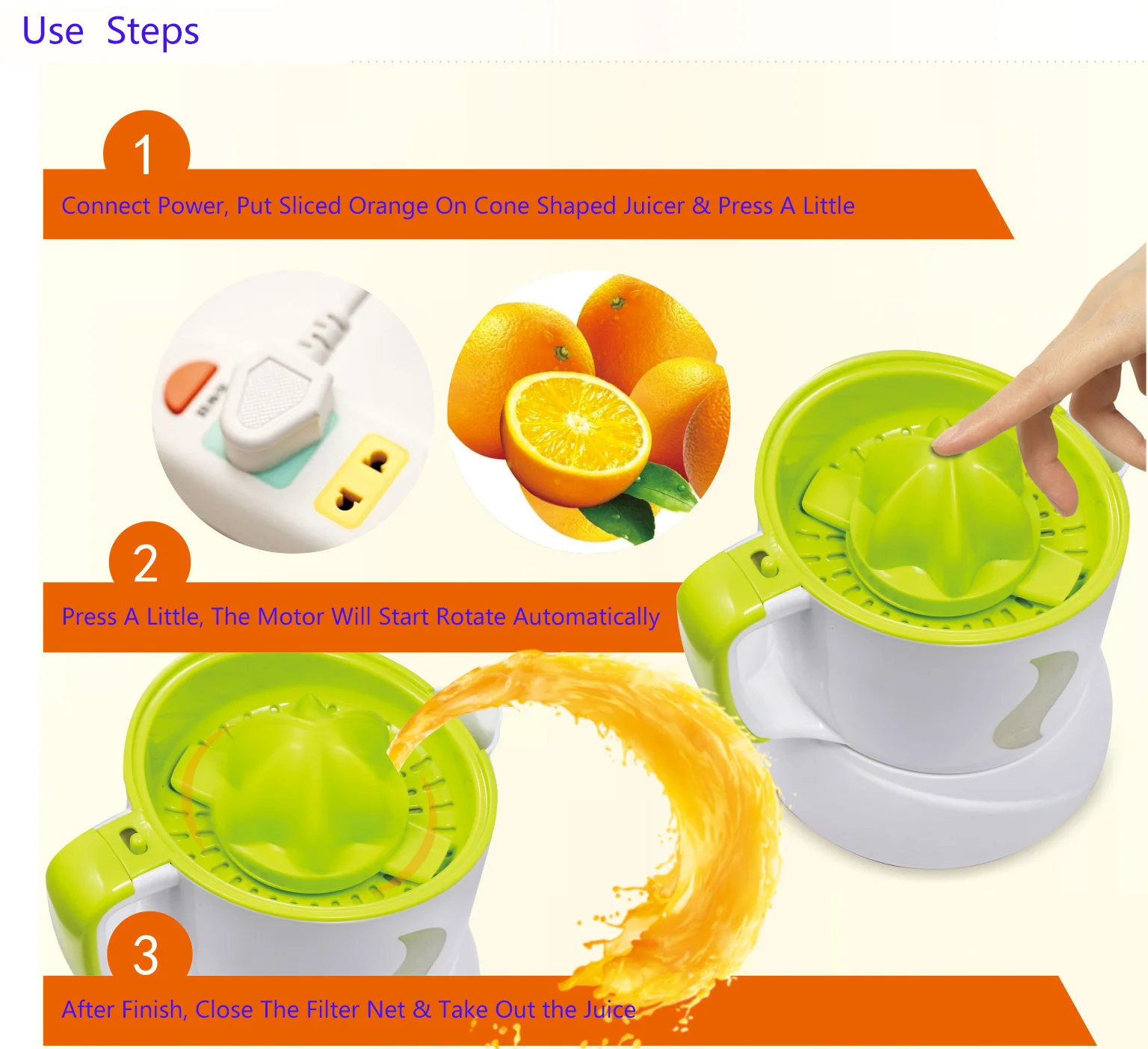 Use Steps

1

Connect Power, Put Sliced Orange On Cone Shaped Juicer & Press A Little

2

Press A Little, The Motor Will Start Rotate Automatically

3

After Finish, Close The Filter Net & Take Out the Juice