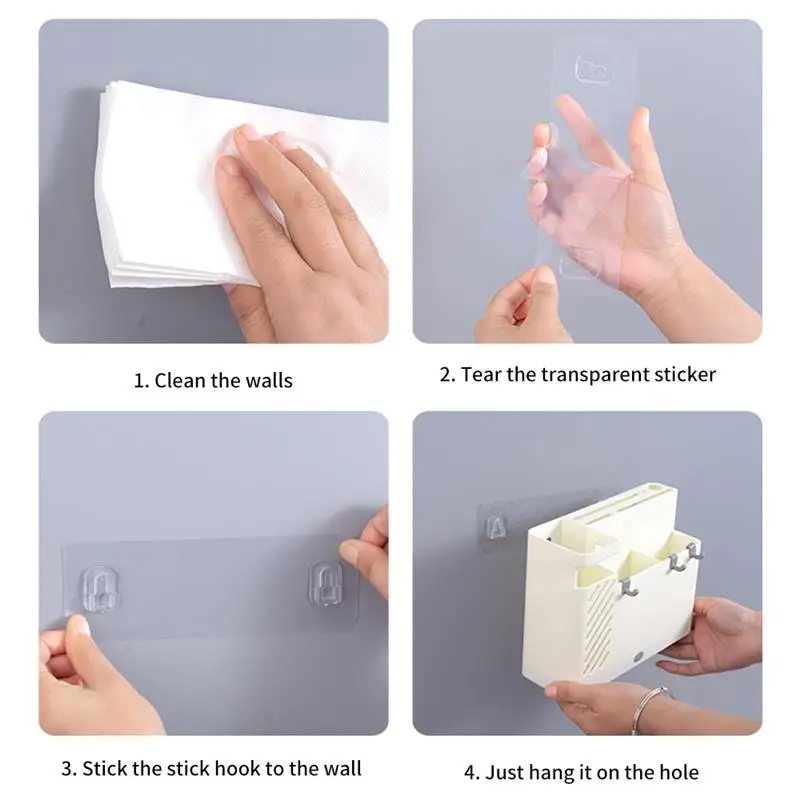 1. Clean the walls

2. Tear the transparent sticker

3. Stick the stick hook to the wall

4. Just hang it on the hole