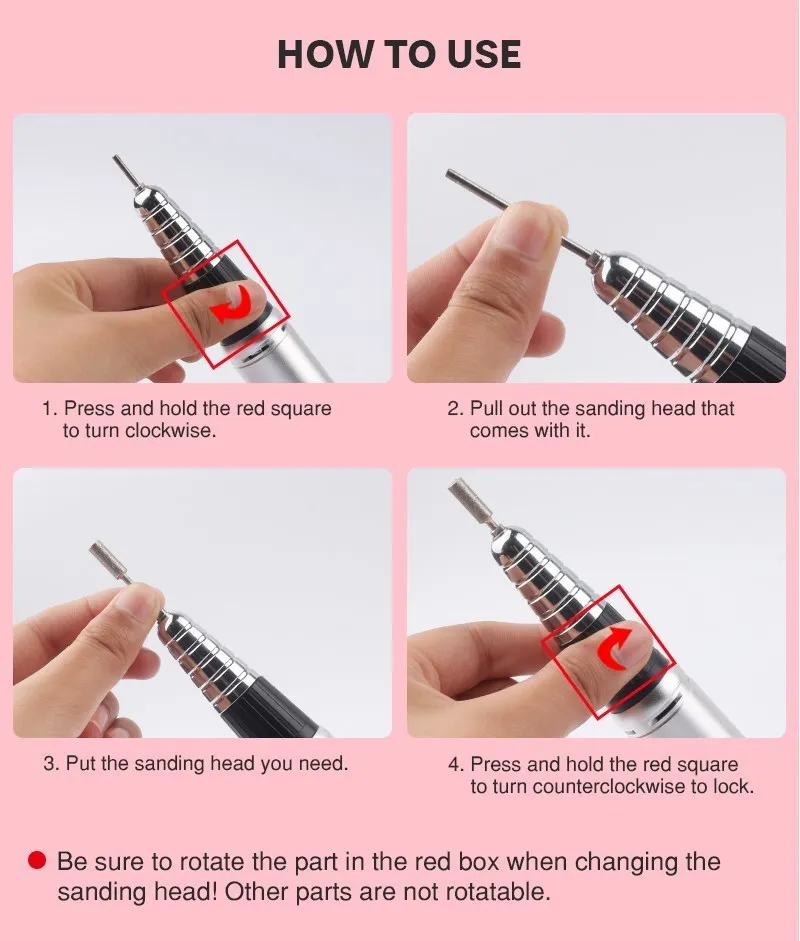 HOW TO USE

1. Press and hold the red square to turn clockwise.

2. Pull out the sanding head that comes with it.

3. Put the sanding head you need.

4. Press and hold the red square to turn counterclockwise to lock.

Be sure to rotate the part in the red box when changing the sanding head! Other parts are not rotatable.