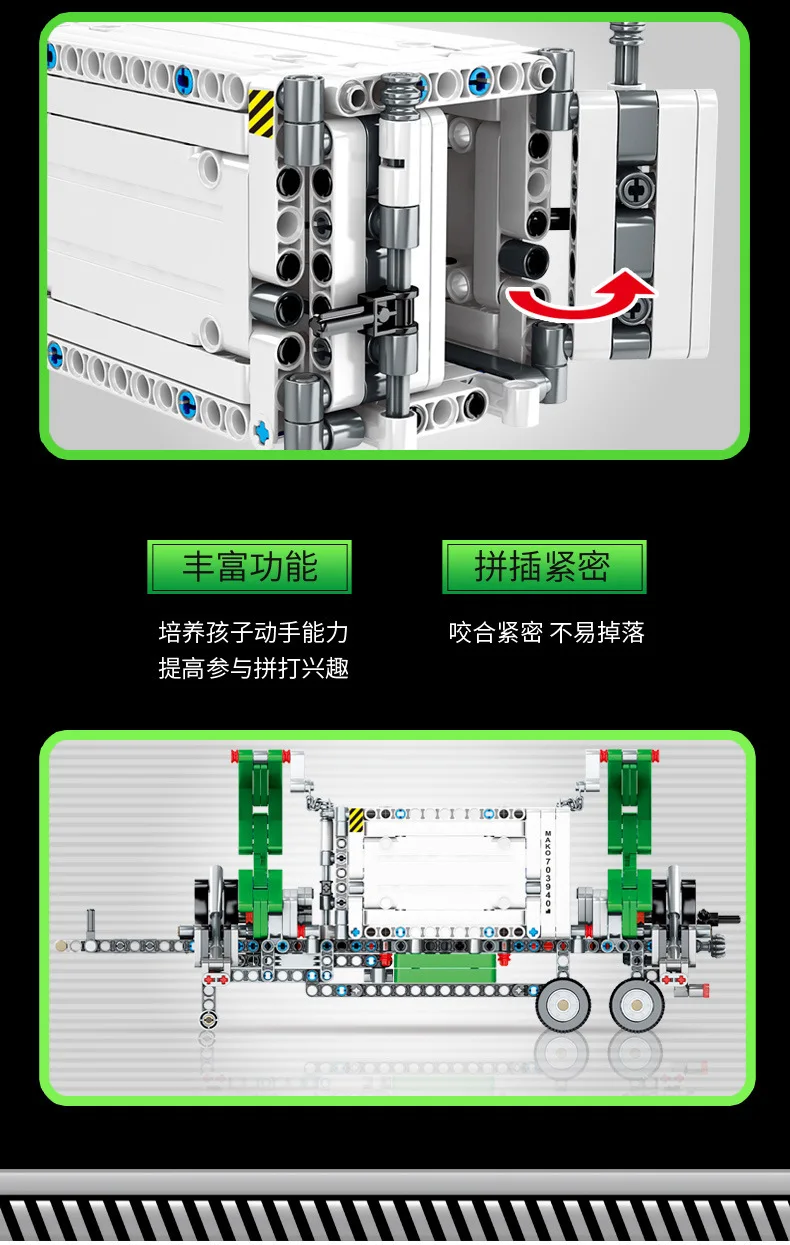 丰富功能

培养孩子动手能力
提高参与拼打兴趣

拼插紧密

咬合紧密 不易掉落

MAKO7039404