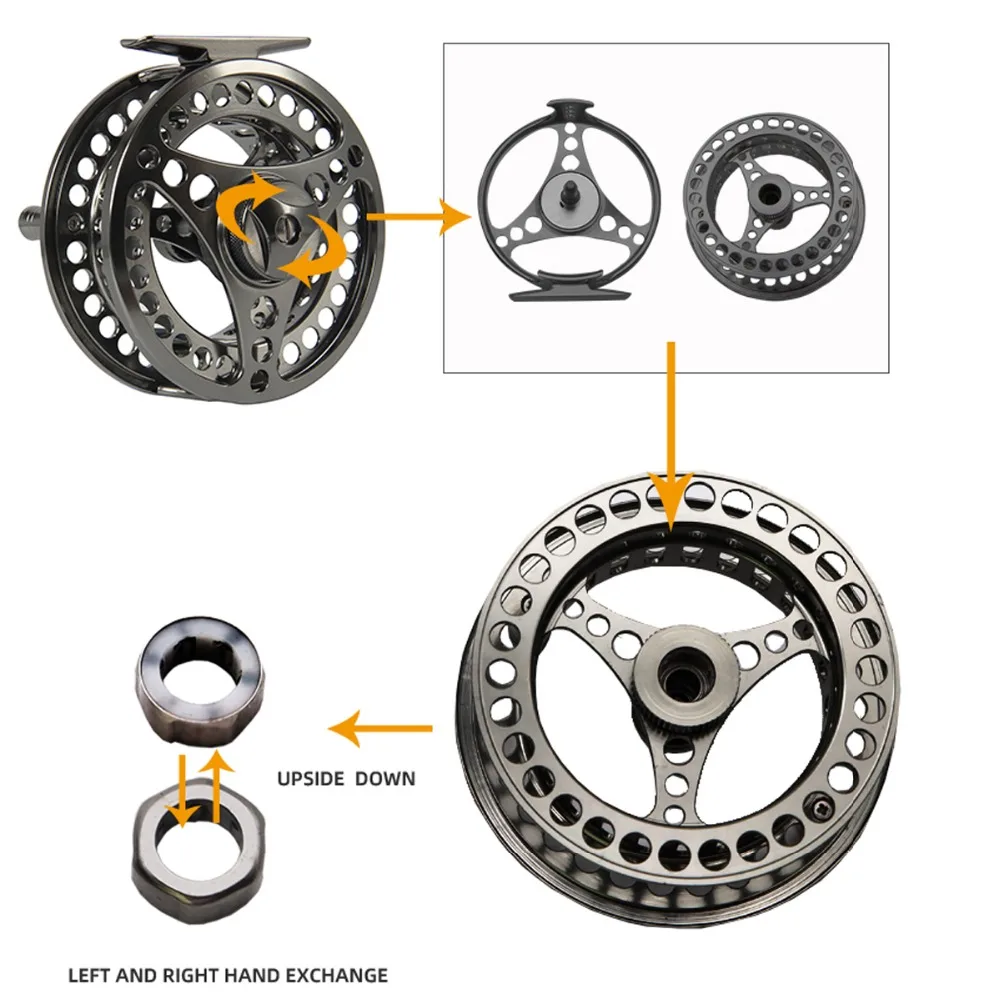 UPSIDE DOWN

LEFT AND RIGHT HAND EXCHANGE