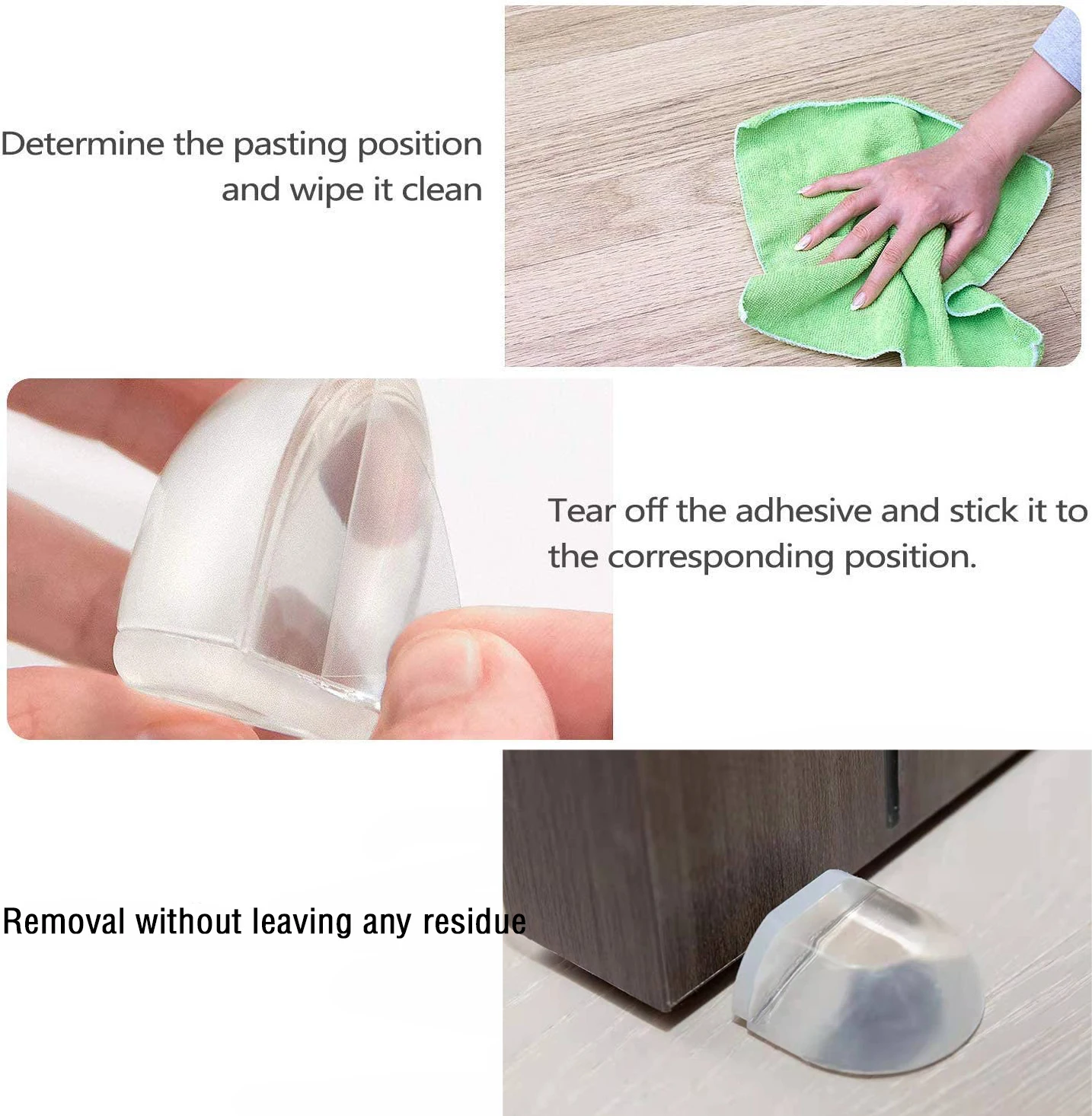 Determine the pasting position and wipe it clean

Tear off the adhesive and stick it to the corresponding position.

Removal without leaving any residue