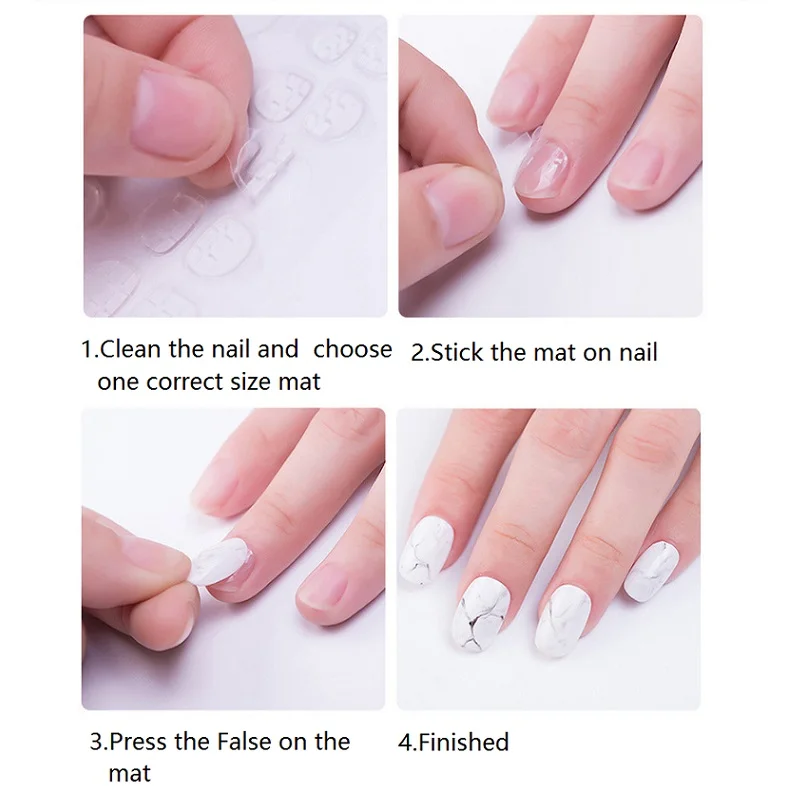 1.Clean the nail and choose one correct size mat

2.Stick the mat on nail

3.Press the False on the mat

4.Finished