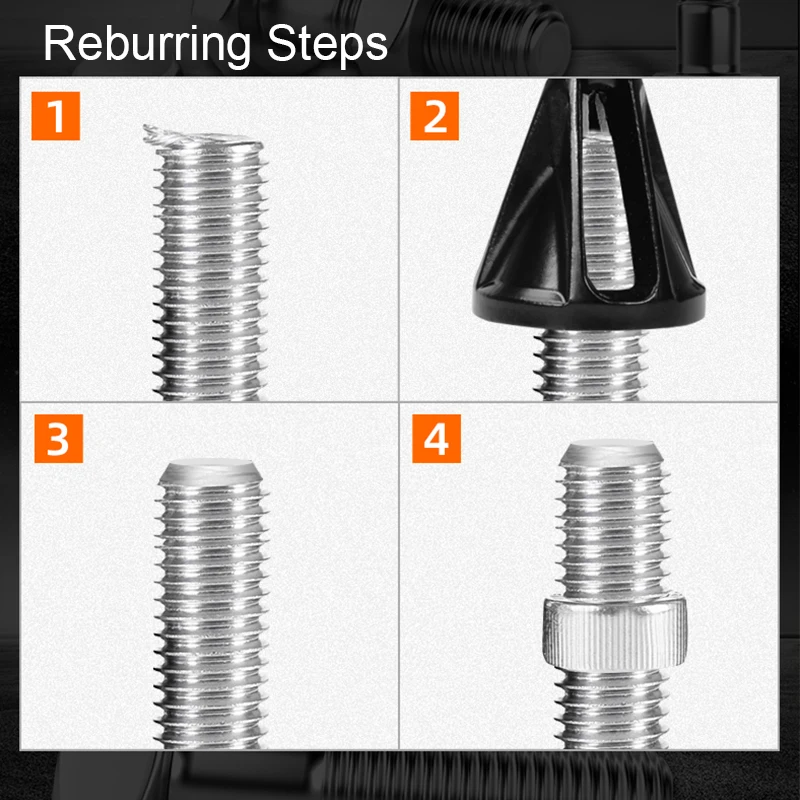 Reburring Steps

1

2

3

4