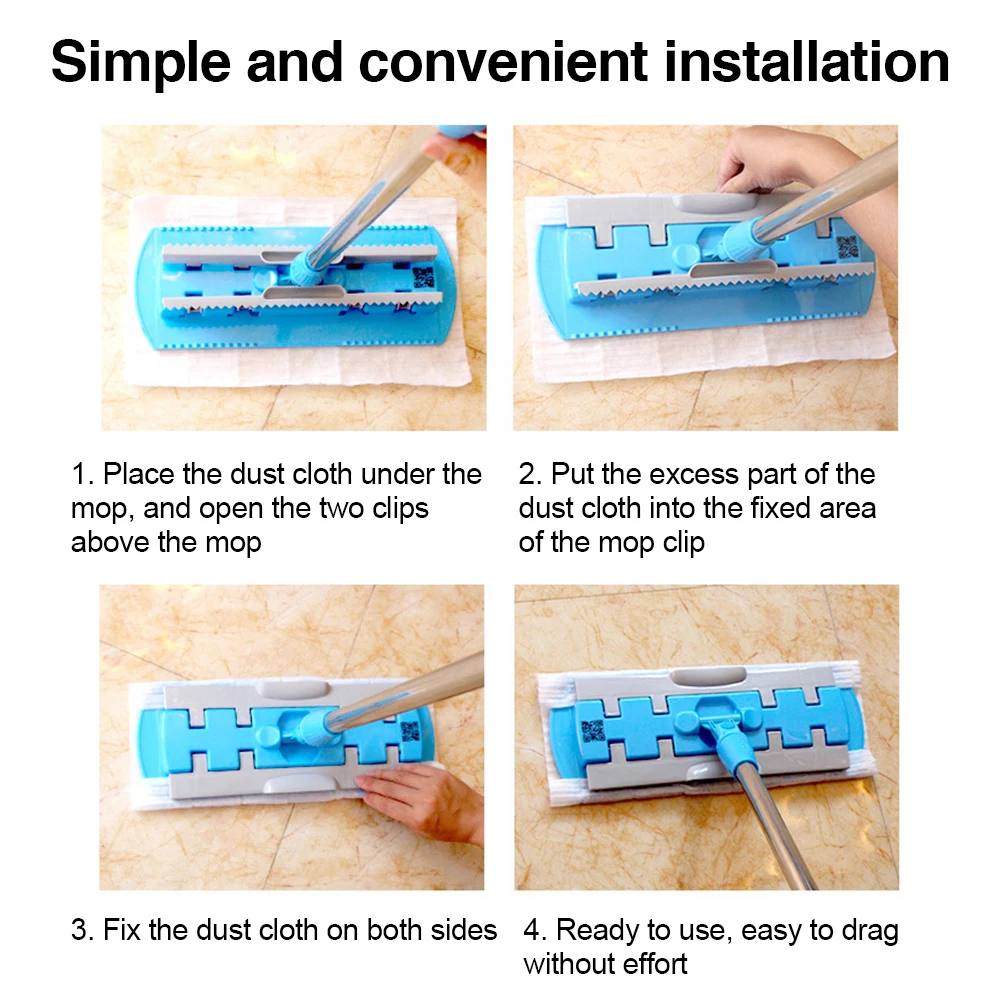 Simple and convenient installation

1. Place the dust cloth under the mop, and open the two clips above the mop

2. Put the excess part of the dust cloth into the fixed area of the mop clip

3. Fix the dust cloth on both sides

4. Ready to use, easy to drag without effort