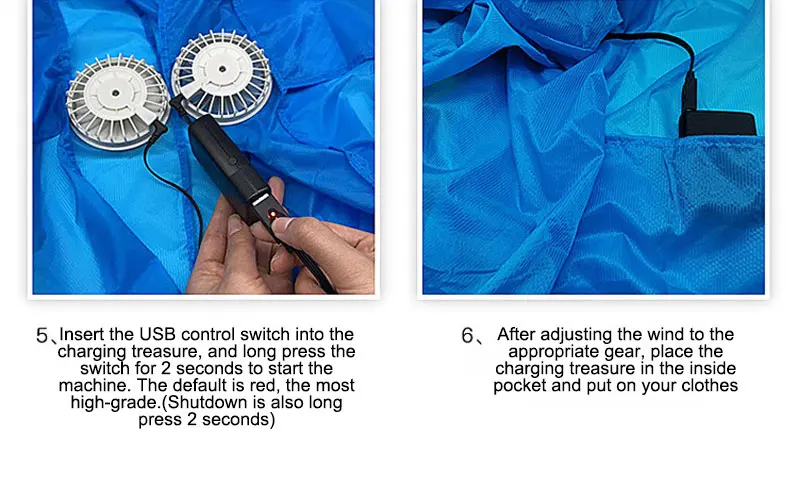 5、Insert the USB control switch into the charging treasure, and long press the switch for 2 seconds to start the machine. The default is red, the most high-grade.(Shutdown is also long press 2 seconds)

6、 After adjusting the wind to the appropriate gear, place the charging treasure in the inside pocket and put on your clothes