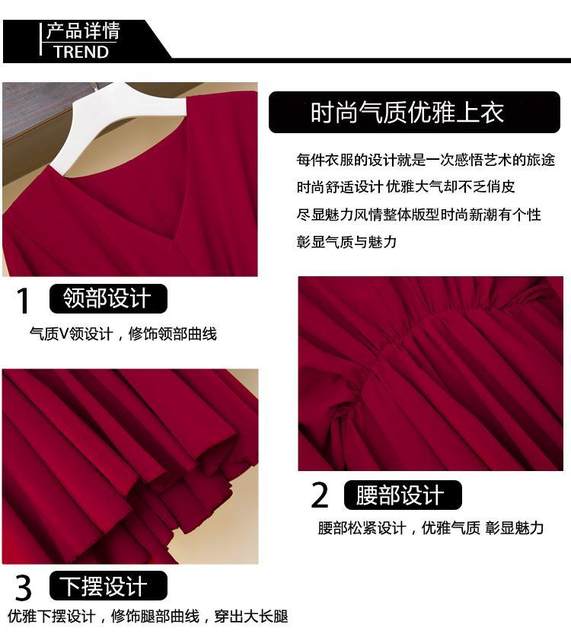 产品详情
TREND

时尚气质优雅上衣

每件衣服的设计就是一次感悟艺术的旅途
时尚舒适设计 优雅大气却不乏俏皮
尽显魅力风情整体版型时尚新潮有个性
彰显气质与魅力

1 领部设计

气质V领设计，修饰领部曲线

2 腰部设计

腰部松紧设计，优雅气质 彰显魅力

3 下摆设计

优雅下摆设计，修饰腿部曲线，穿出大长腿