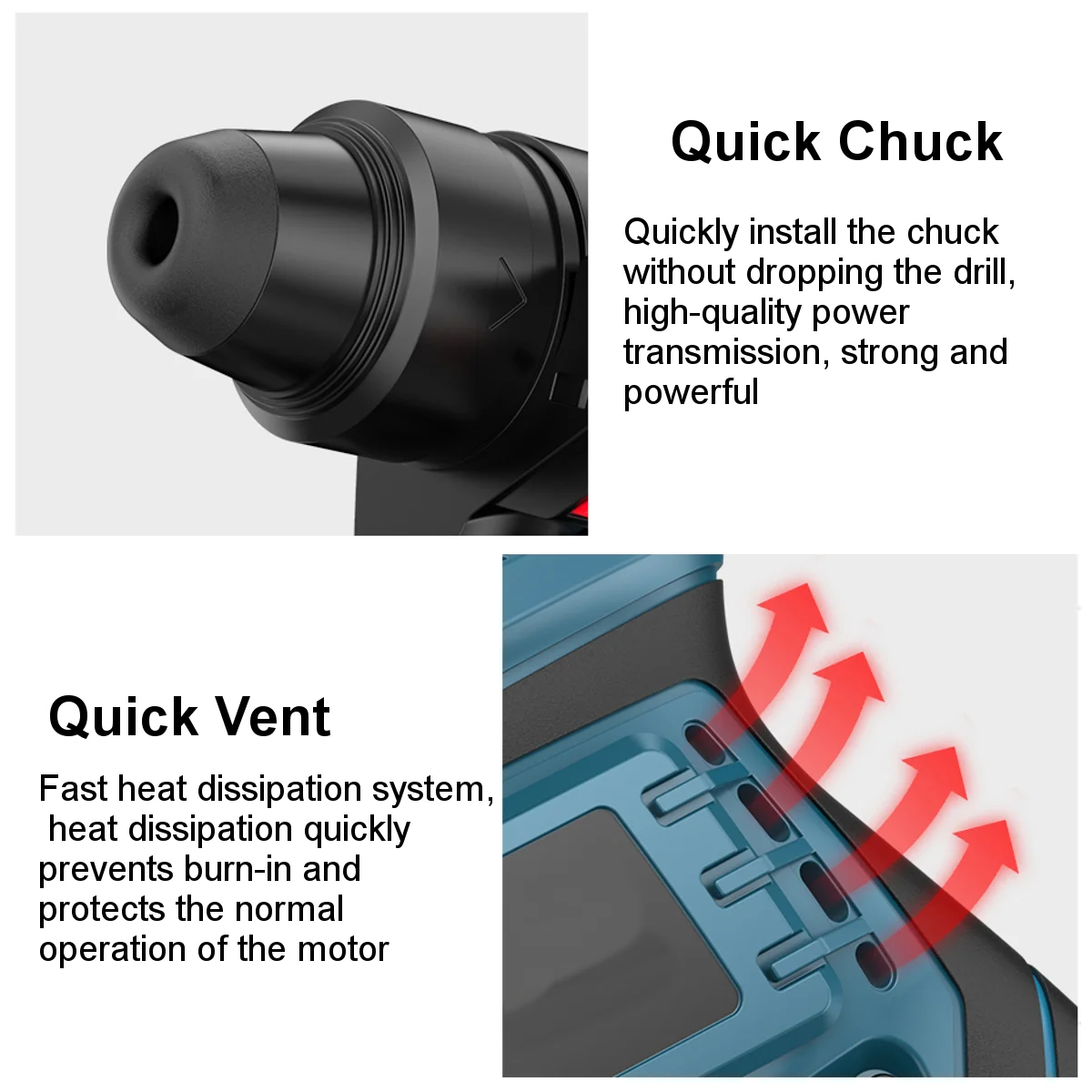 Quick Chuck

Quickly install the chuck without dropping the drill, high-quality power transmission, strong and powerful

Quick Vent

Fast heat dissipation system, heat dissipation quickly prevents burn-in and protects the normal operation of the motor