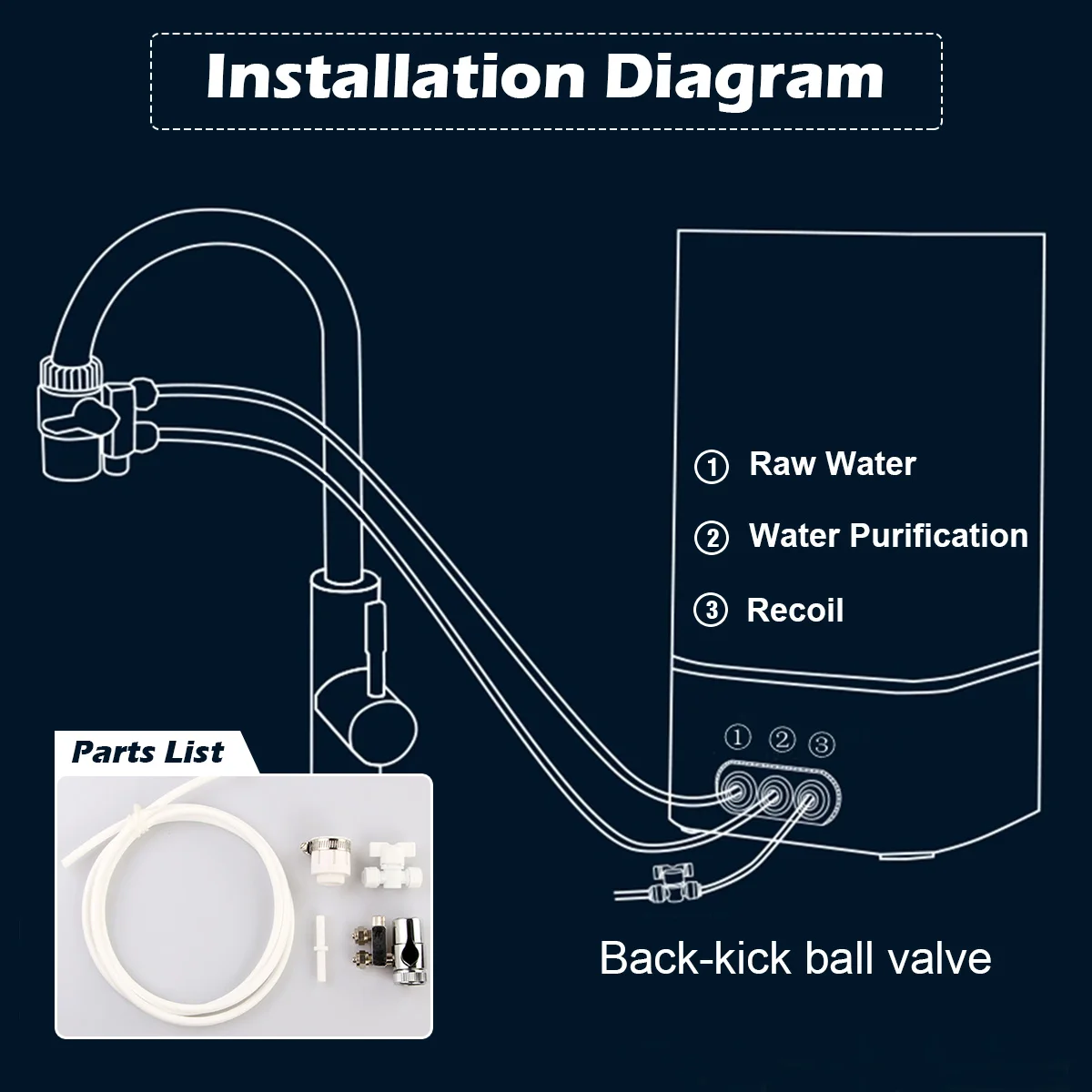 Installation Diagram

① Raw Water

② Water Purification

③ Recoil

① ② ③

Parts List

Back-kick ball valve