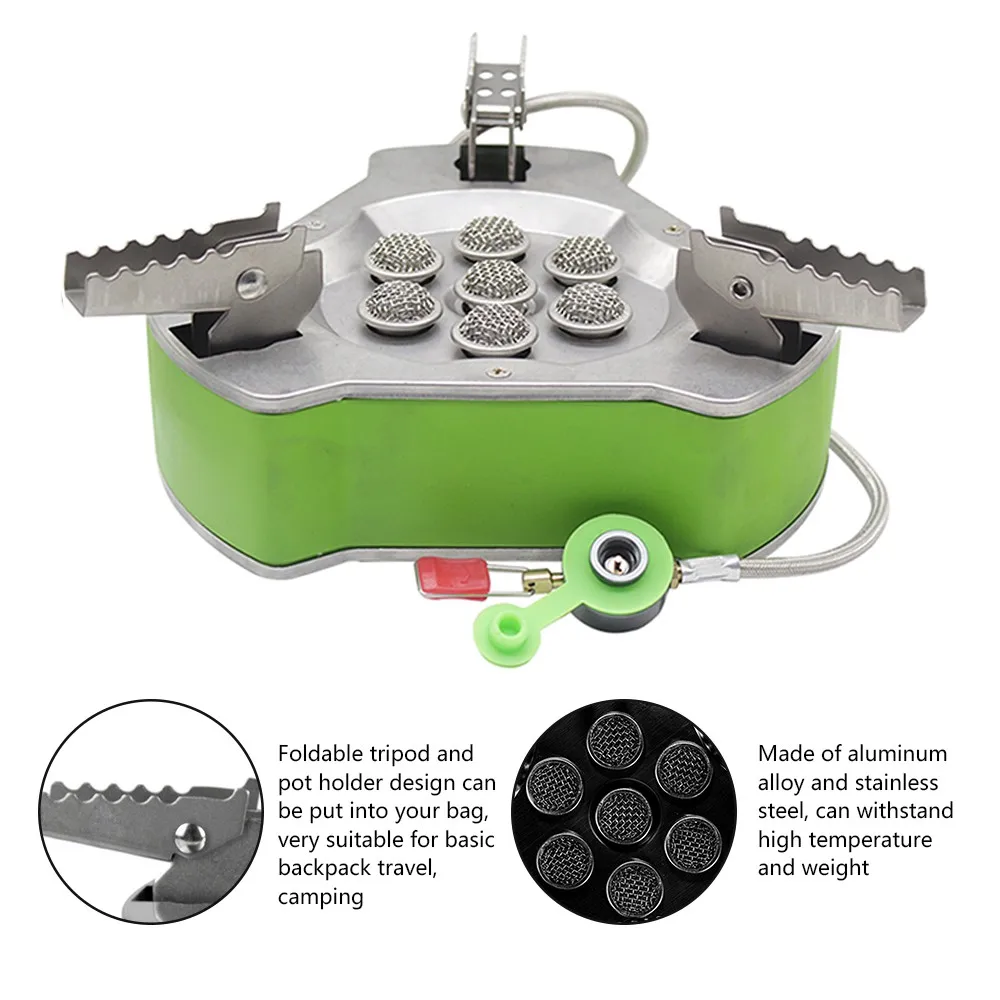 Foldable tripod and pot holder design can be put into your bag, very suitable for basic backpack travel, camping

Made of aluminum alloy and stainless steel, can withstand high temperature and weight