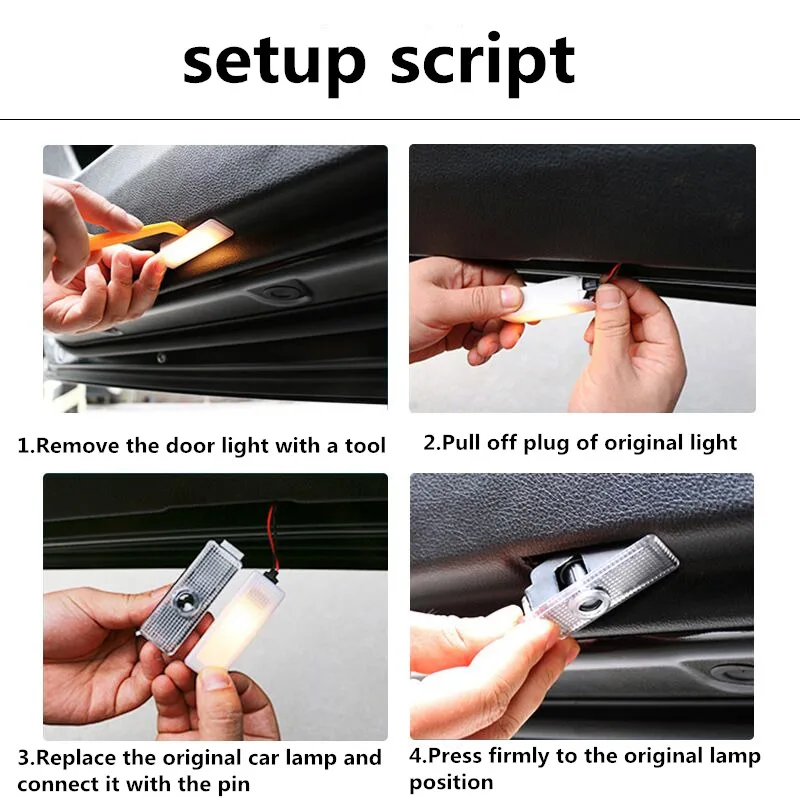 setup script

1.Remove the door light with a tool

2.Pull off plug of original light

3.Replace the original car lamp and connect it with the pin

4.Press firmly to the original lamp position