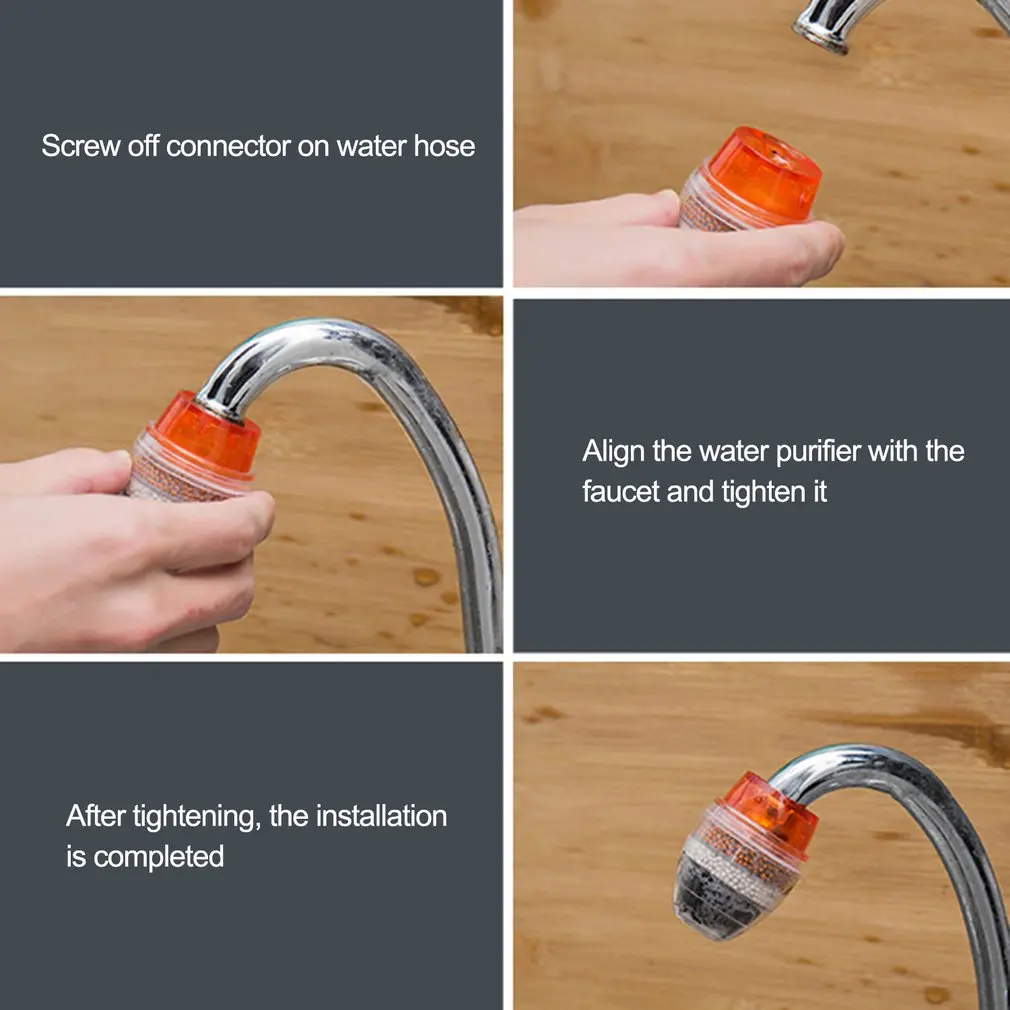 Screw off connector on water hose

Align the water purifier with the faucet and tighten it

After tightening, the installation is completed