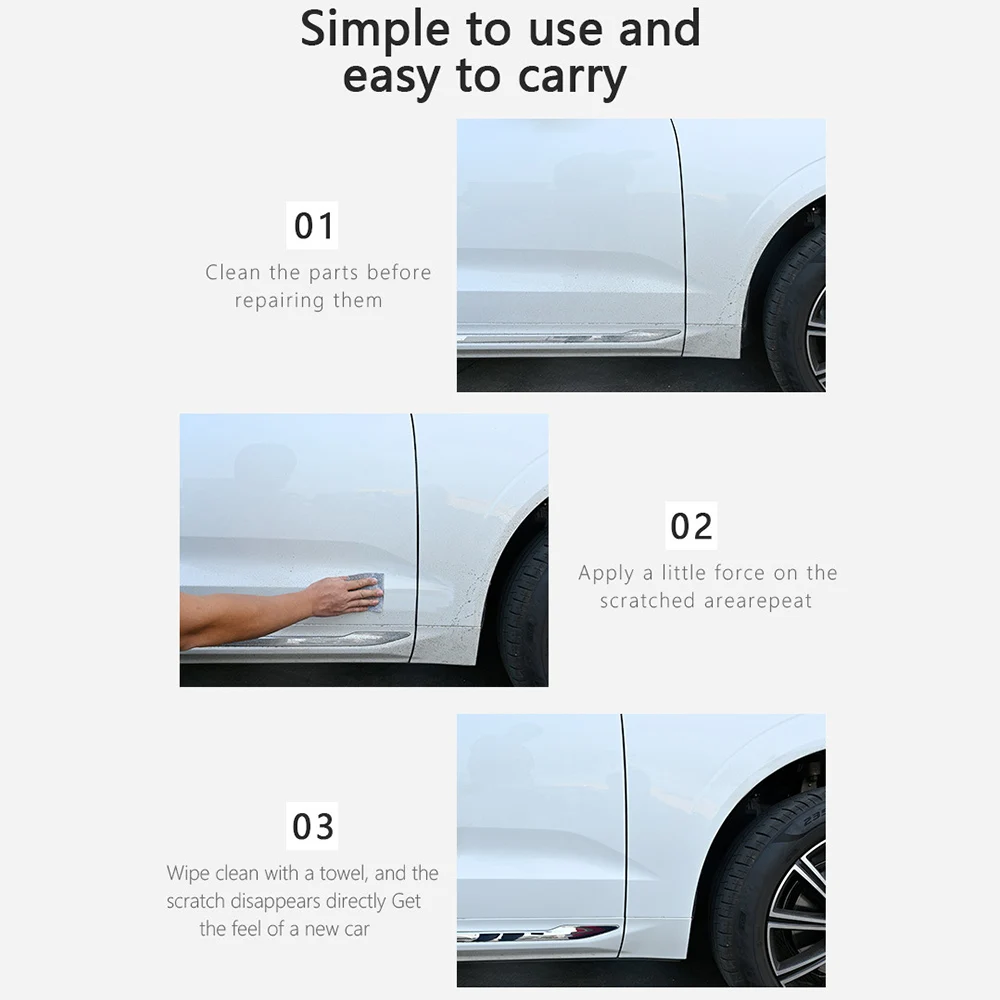 Simple to use and easy to carry

01

Clean the parts before repairing them

02

Apply a little force on the scratched arearepeat

03

Wipe clean with a towel, and the scratch disappears directly Get the feel of a new car