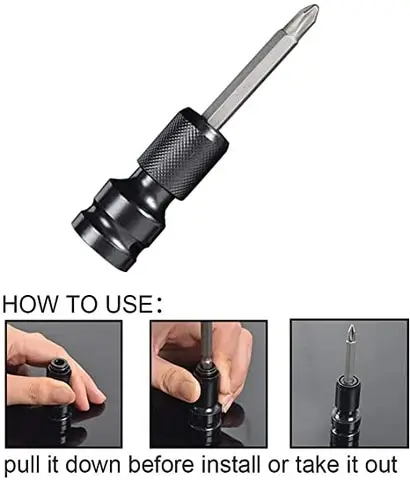 HOW TO USE:

pull it down before install or take it out