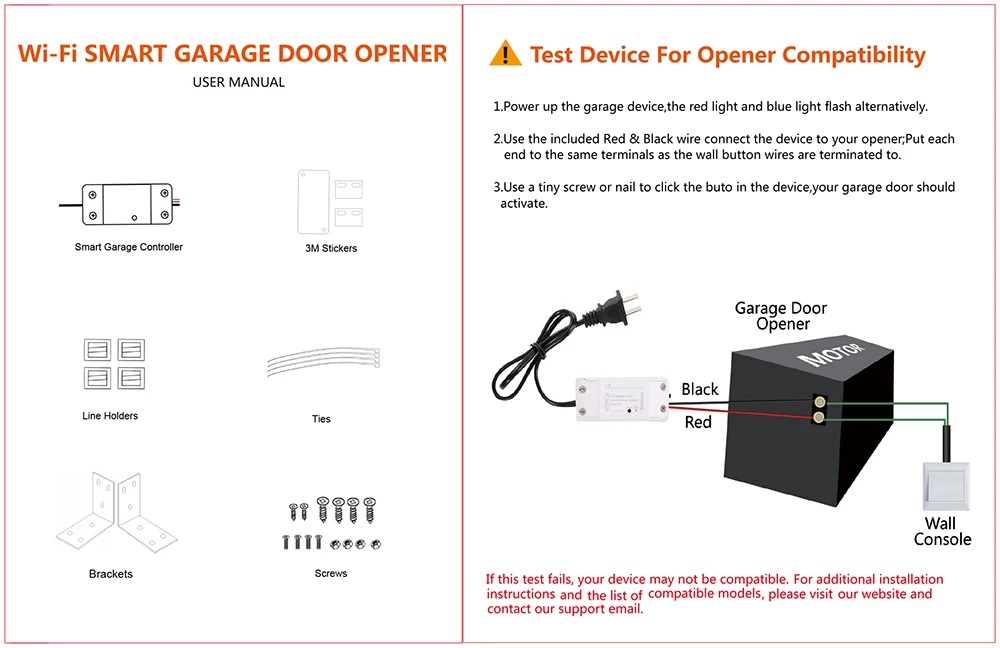 Wi-Fi SMART GARAGE DOOR OPENER
USER MANUAL

Smart Garage Controller

3M Stickers

Line Holders

Ties

Brackets

Screws

Test Device For Opener Compatibility

1.Power up the garage device,the red light and blue light flash alternatively.

2.Use the included Red & Black wire connect the device to your opener;Put each end to the same terminals as the wall button wires are terminated to.

3.Use a tiny screw or nail to click the buto in the device,your garage door should activate.

Garage Door Opener

MOTOR

Black

Red

Wall Console

If this test fails, your device may not be compatible. For additional installation instructions and the list of compatible models, please visit our website and contact our support email.