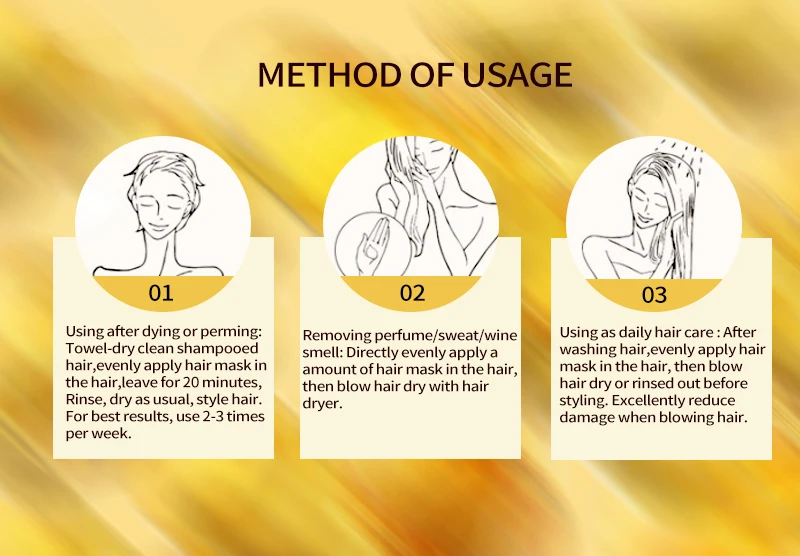 METHOD OF USAGE

01

Using after dying or perming: Towel-dry clean shampooed hair,evenly apply hair mask in the hair,leave for 20 minutes, Rinse, dry as usual, style hair. For best results, use 2-3 times per week.

02

Removing perfume/sweat/wine smell: Directly evenly apply a amount of hair mask in the hair, then blow hair dry with hair dryer.

03

Using as daily hair care : After washing hair,evenly apply hair mask in the hair, then blow hair dry or rinsed out before styling. Excellently reduce damage when blowing hair.