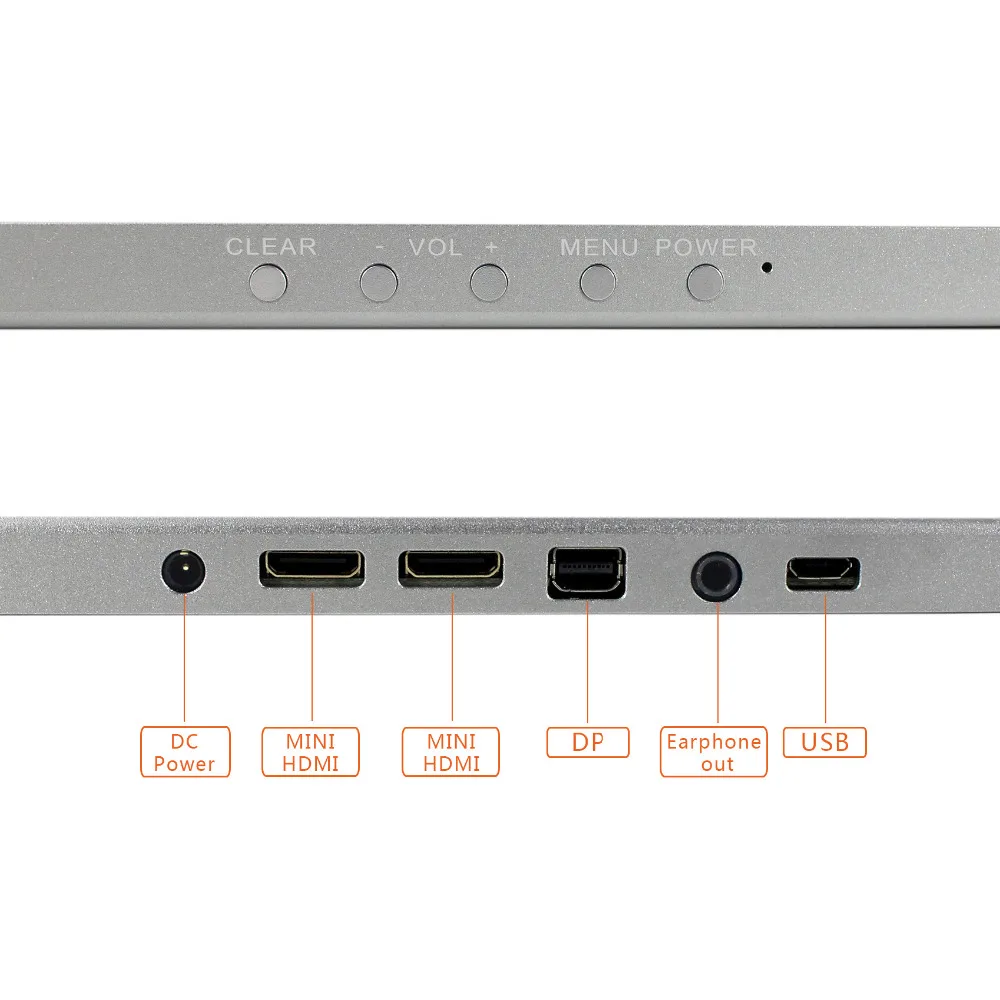 CLEAR - VOL + MENU POWER

DC Power

MINI HDMI

MINI HDMI

DP

Earphone out

USB