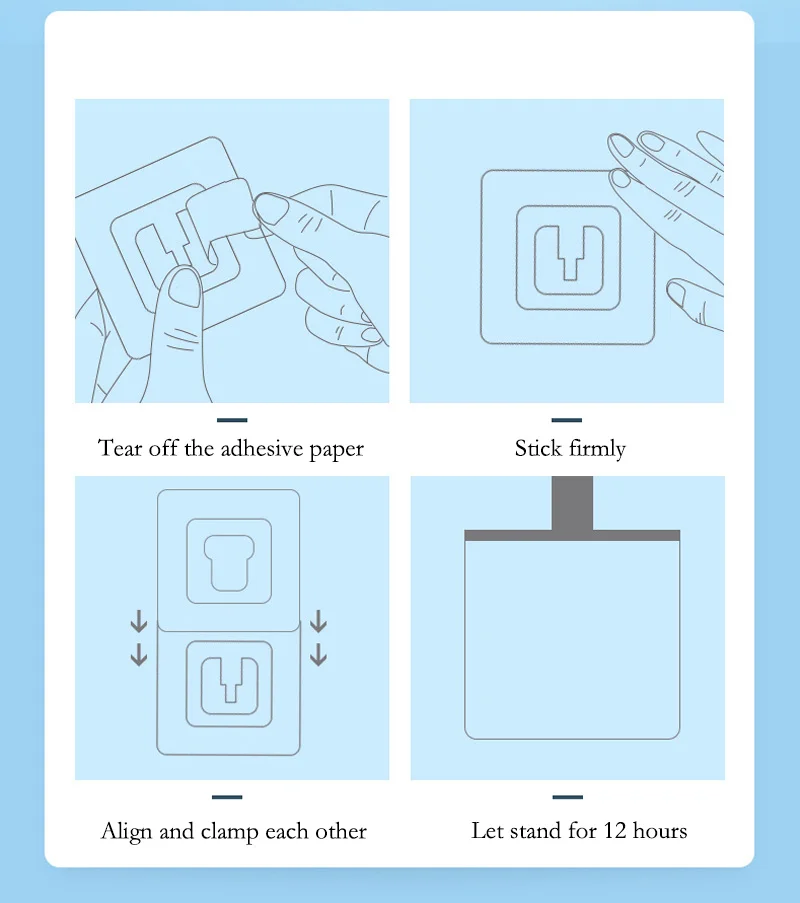 Tear off the adhesive paper

Stick firmly

Align and clamp each other

Let stand for 12 hours