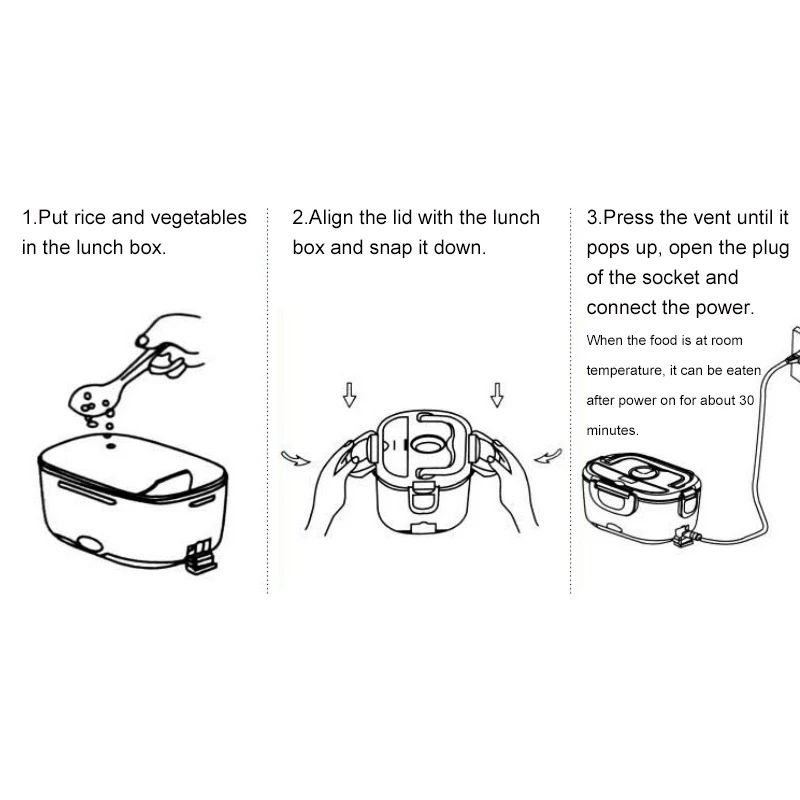 1.Put rice and vegetables in the lunch box.

2.Align the lid with the lunch box and snap it down.

3.Press the vent until it pops up, open the plug of the socket and connect the power.

When the food is at room temperature, it can be eaten after power on for about 30 minutes.