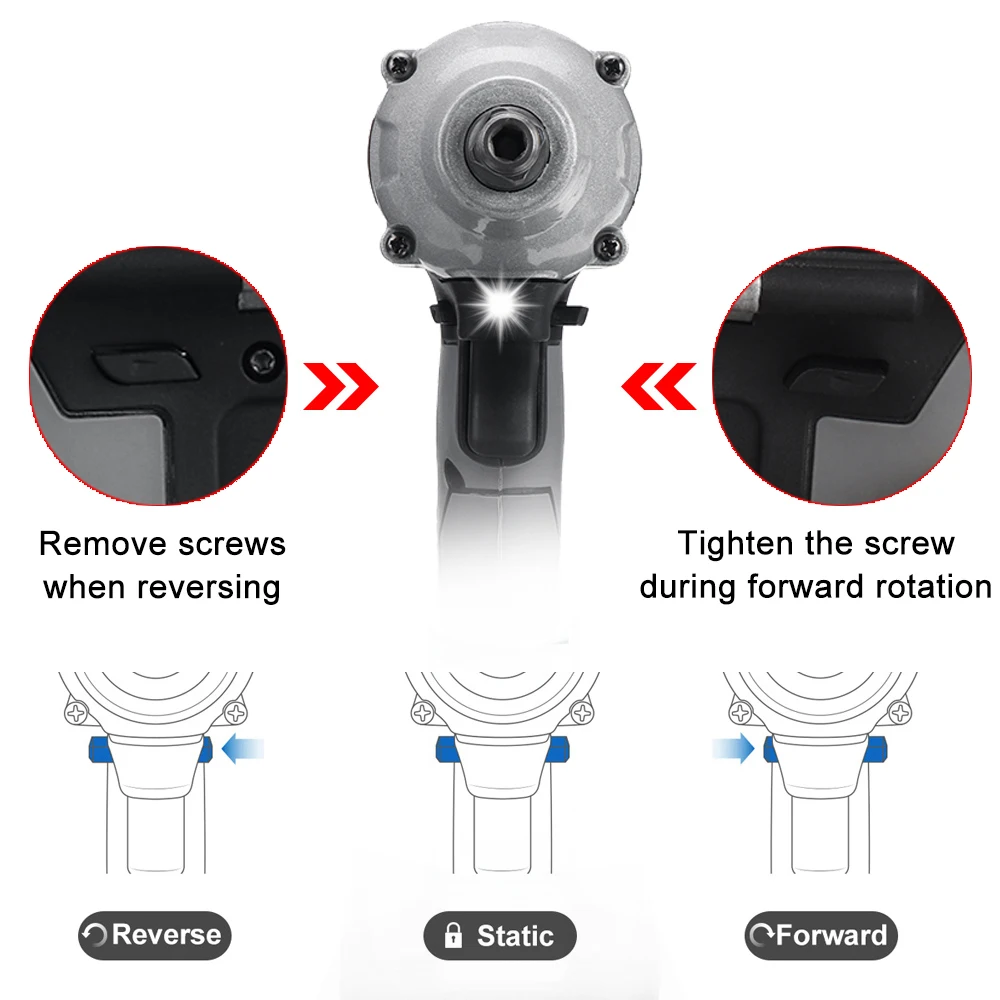 Remove screws when reversing

Tighten the screw during forward rotation

Reverse

Static

Forward